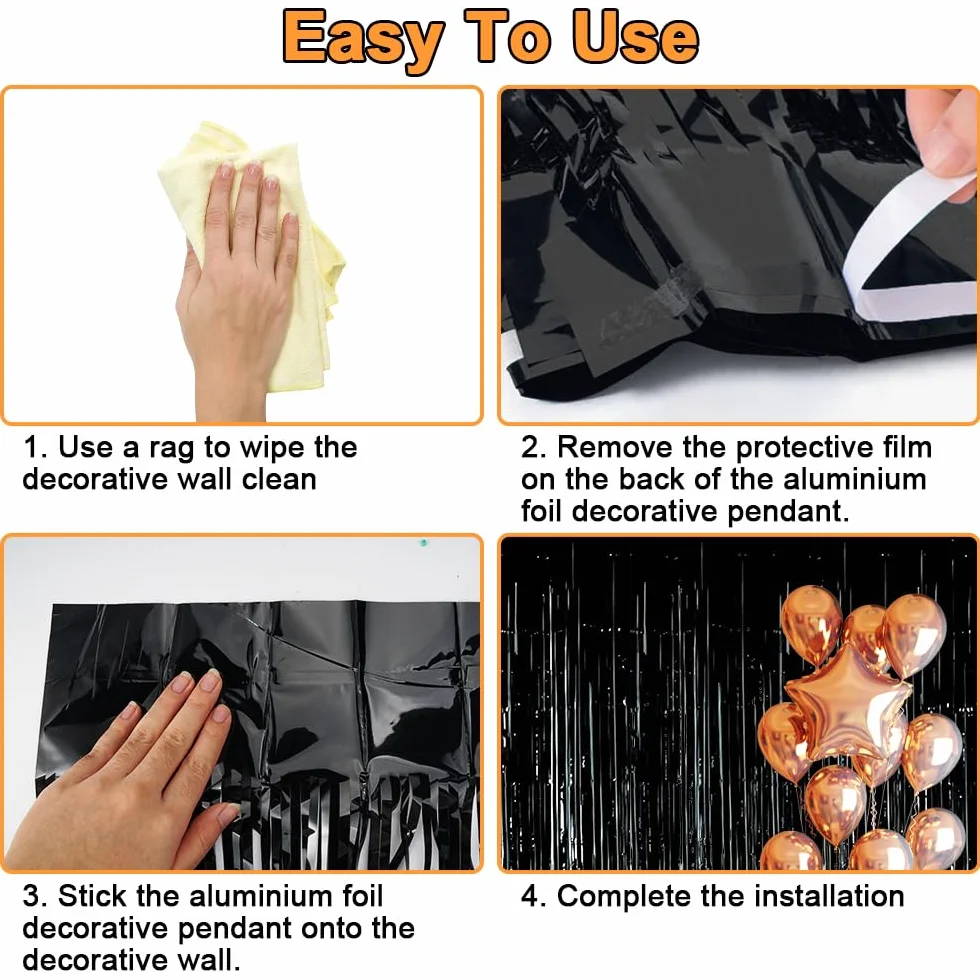 Easy To Use

1. Use a rag to wipe the decorative wall clean

2. Remove the protective film on the back of the aluminium foil decorative pendant.

3. Stick the aluminium foil decorative pendant onto the decorative wall.

4. Complete the installation