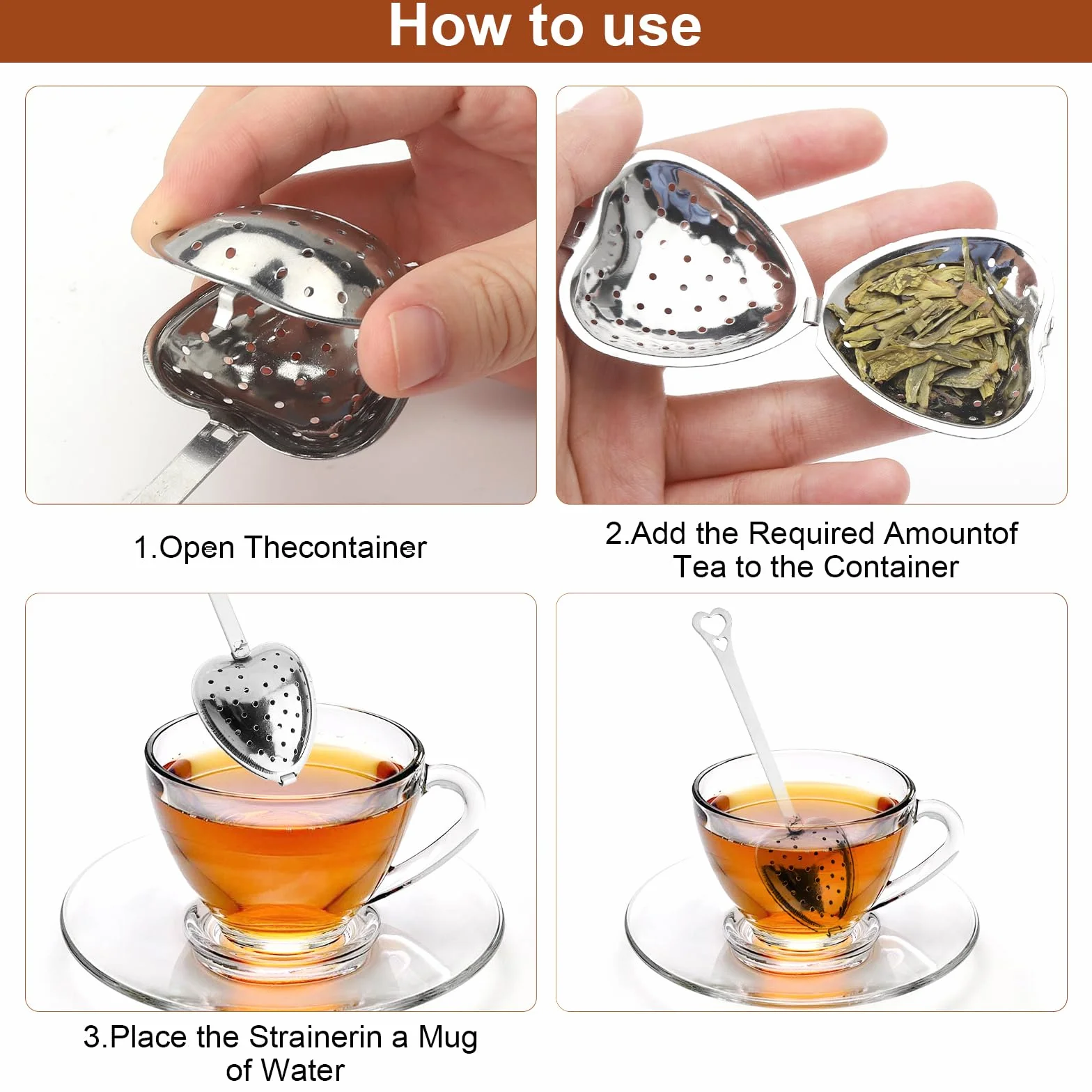 How to use

1.Open Thecontainer

2.Add the Required Amountof Tea to the Container

3.Place the Strainerin a Mug of Water