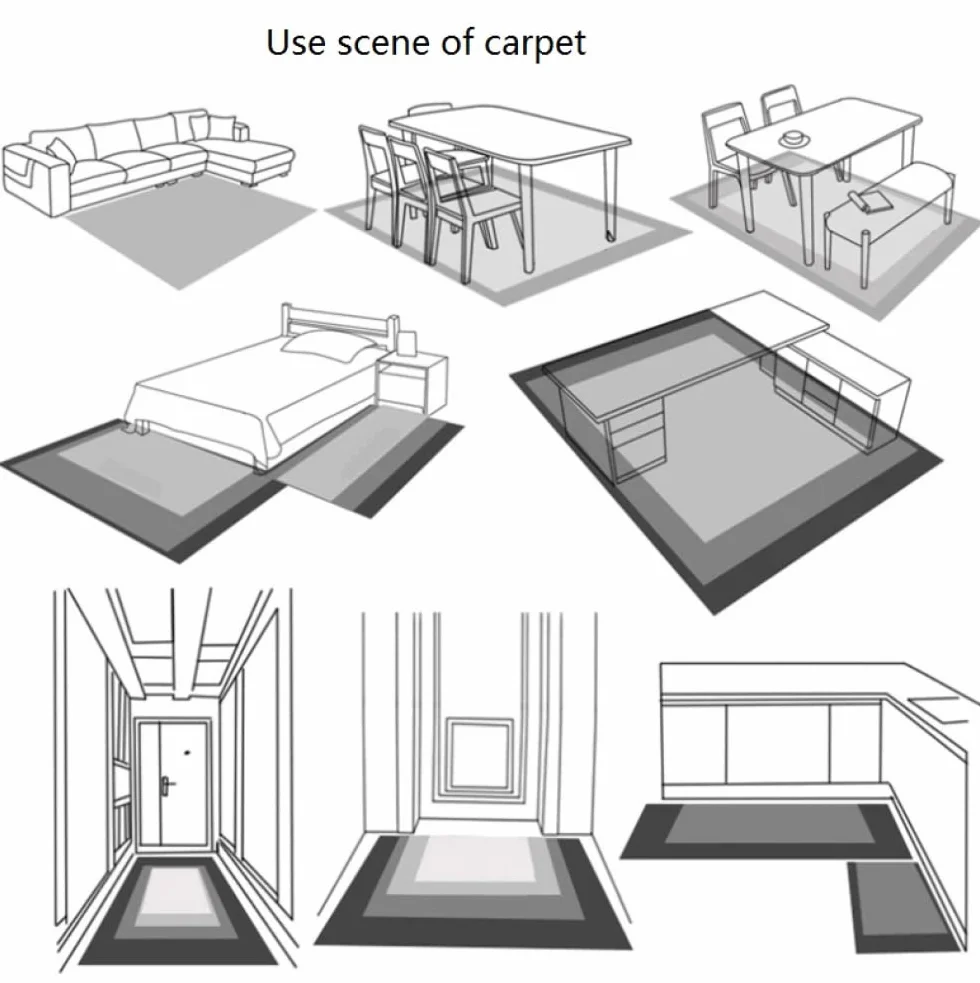 Use scene of carpet