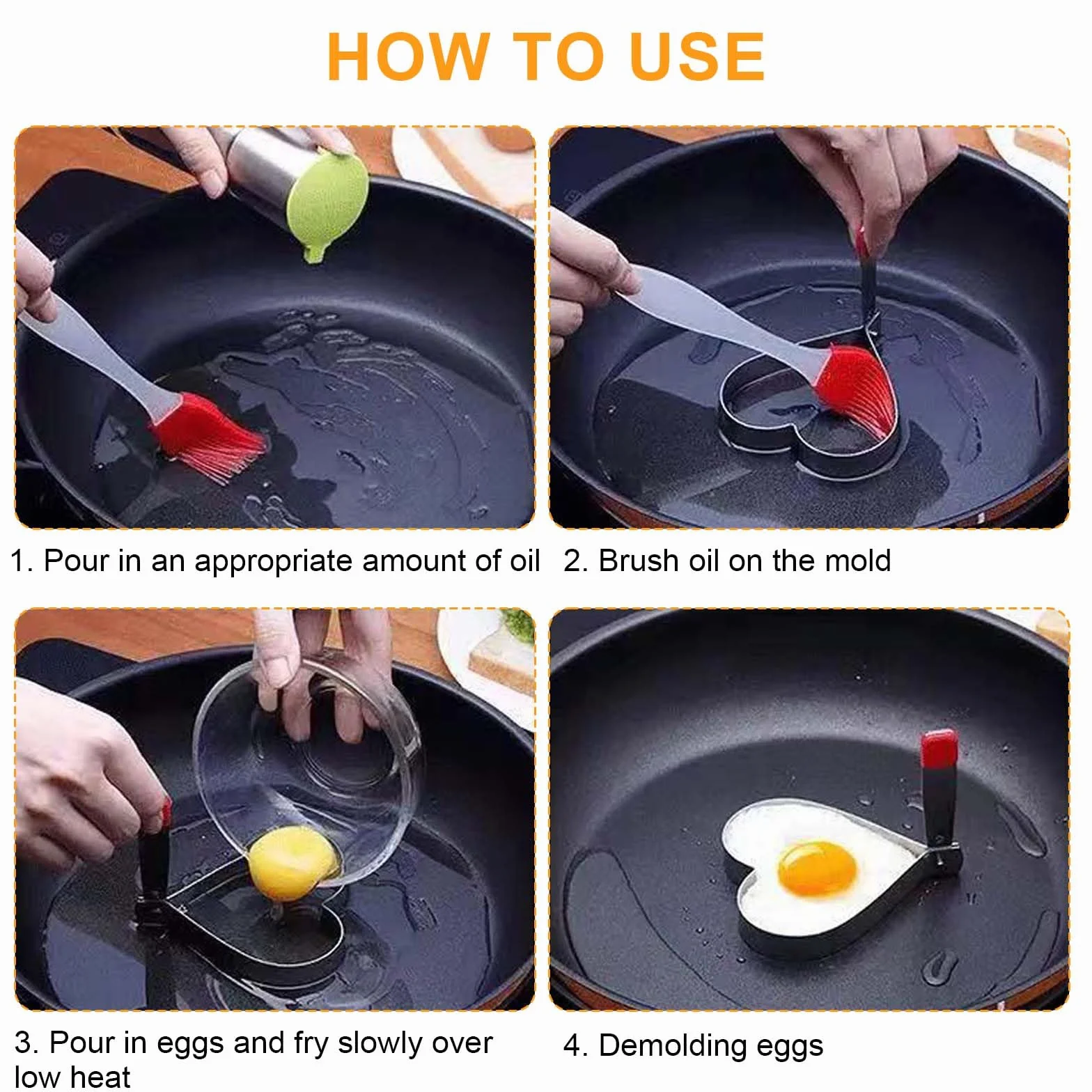 HOW TO USE

1. Pour in an appropriate amount of oil

2. Brush oil on the mold

3. Pour in eggs and fry slowly over low heat

4. Demolding eggs