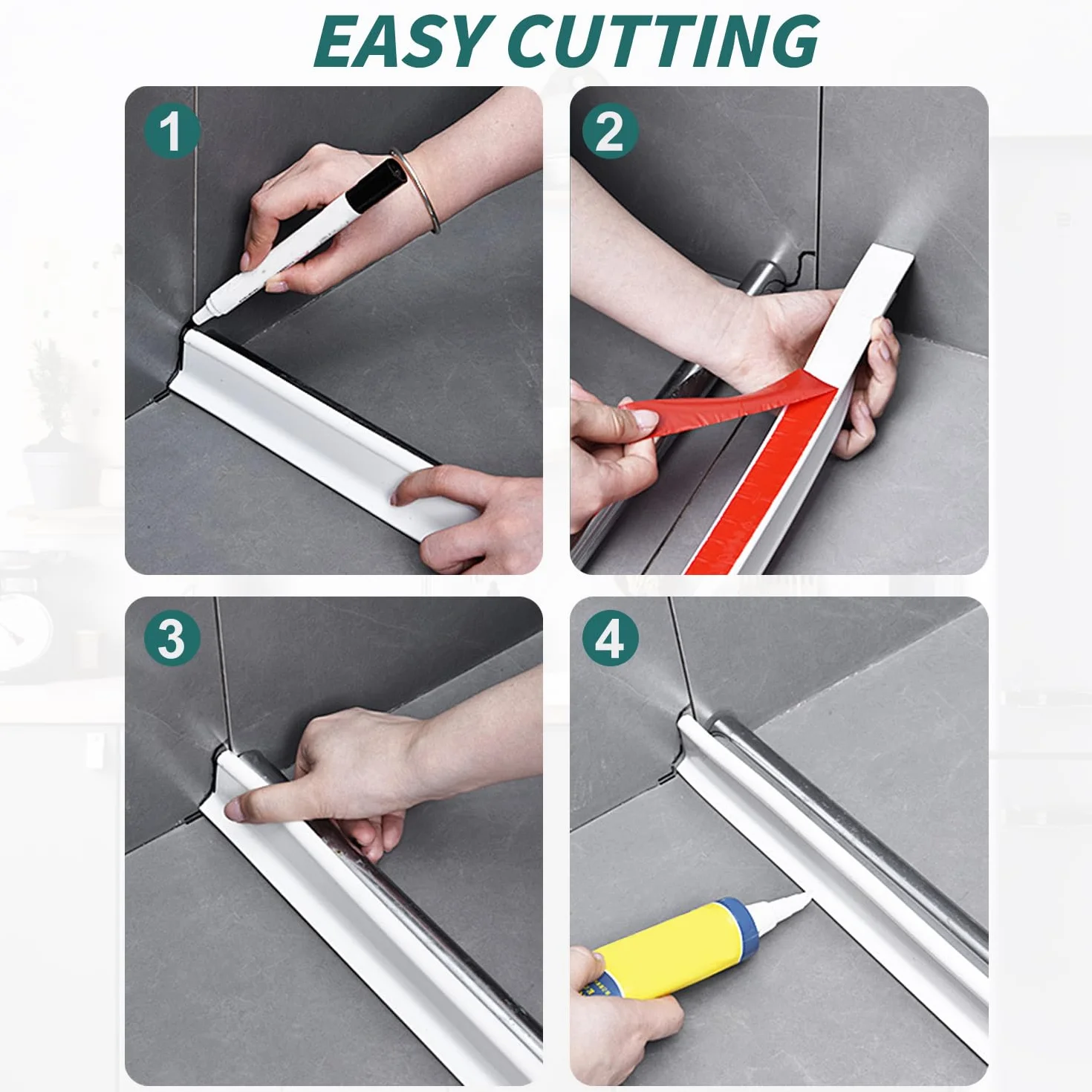 EASY CUTTING

1

2

3

4