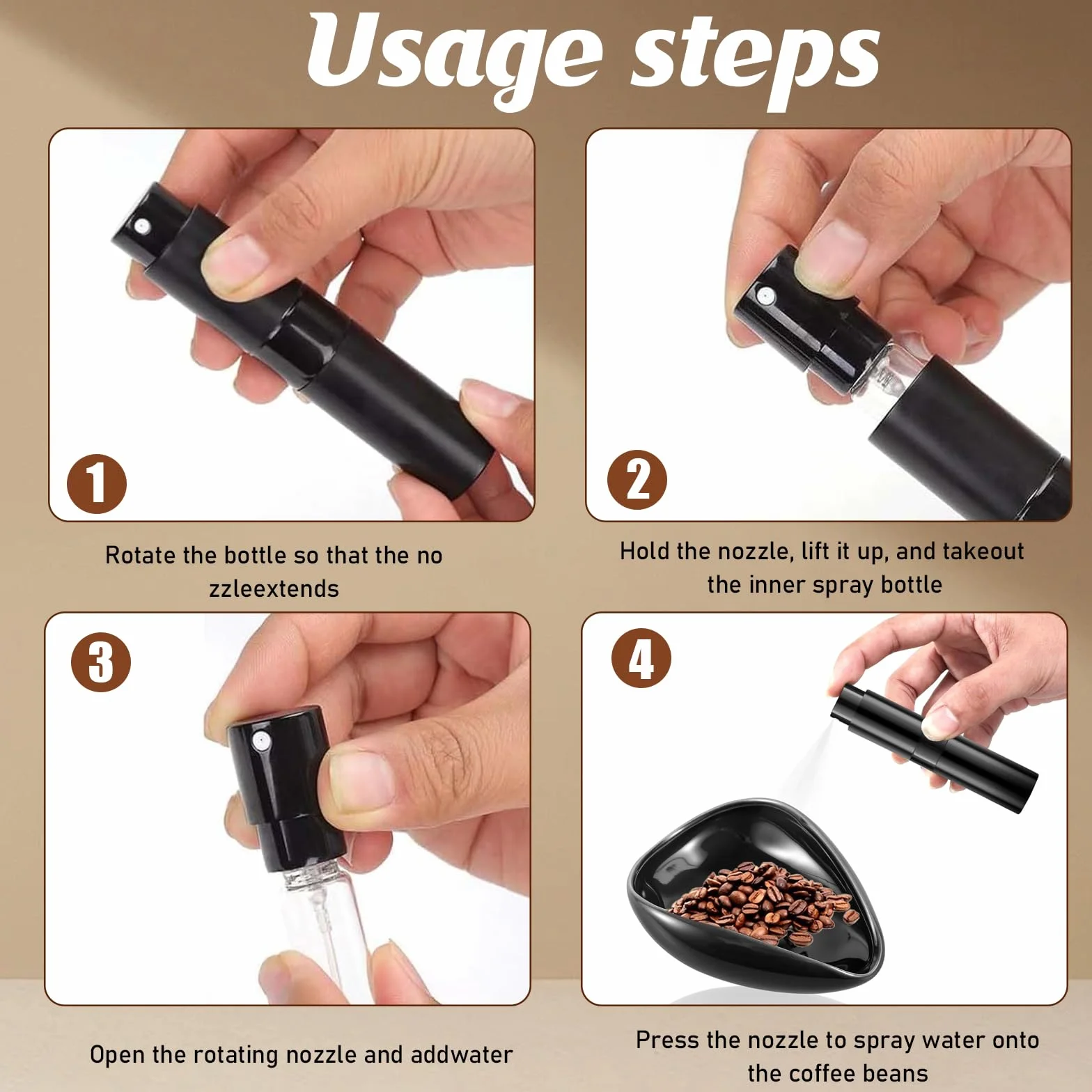 Usage steps

1

Rotate the bottle so that the no zzleextends

2

Hold the nozzle, lift it up, and takeout the inner spray bottle

3

Open the rotating nozzle and addwater

4

Press the nozzle to spray water onto the coffee beans