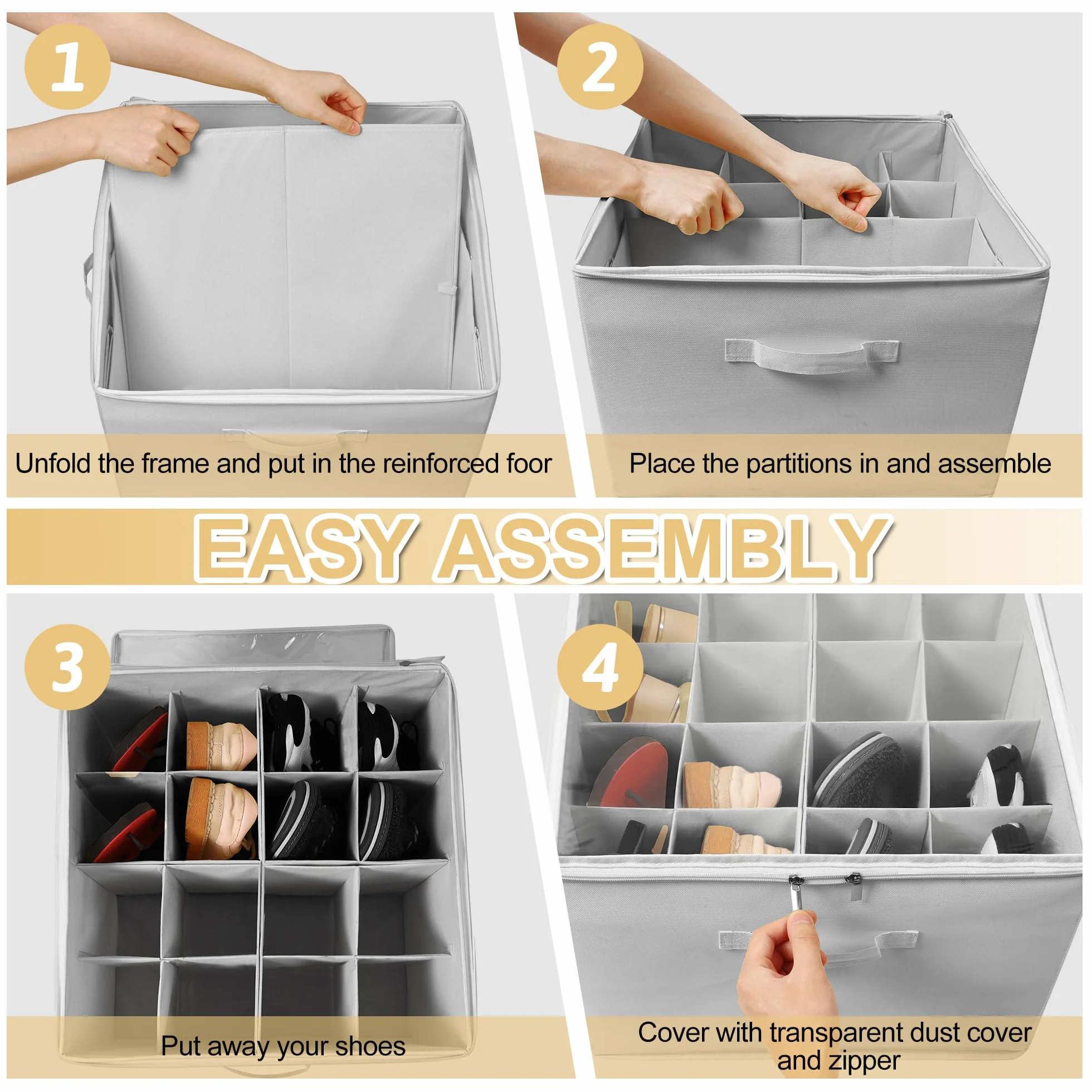 1

Unfold the frame and put in the reinforced foor

2

Place the partitions in and assemble

EASY ASSEMBLY

3

Put away your shoes

4

Cover with transparent dust cover and zipper