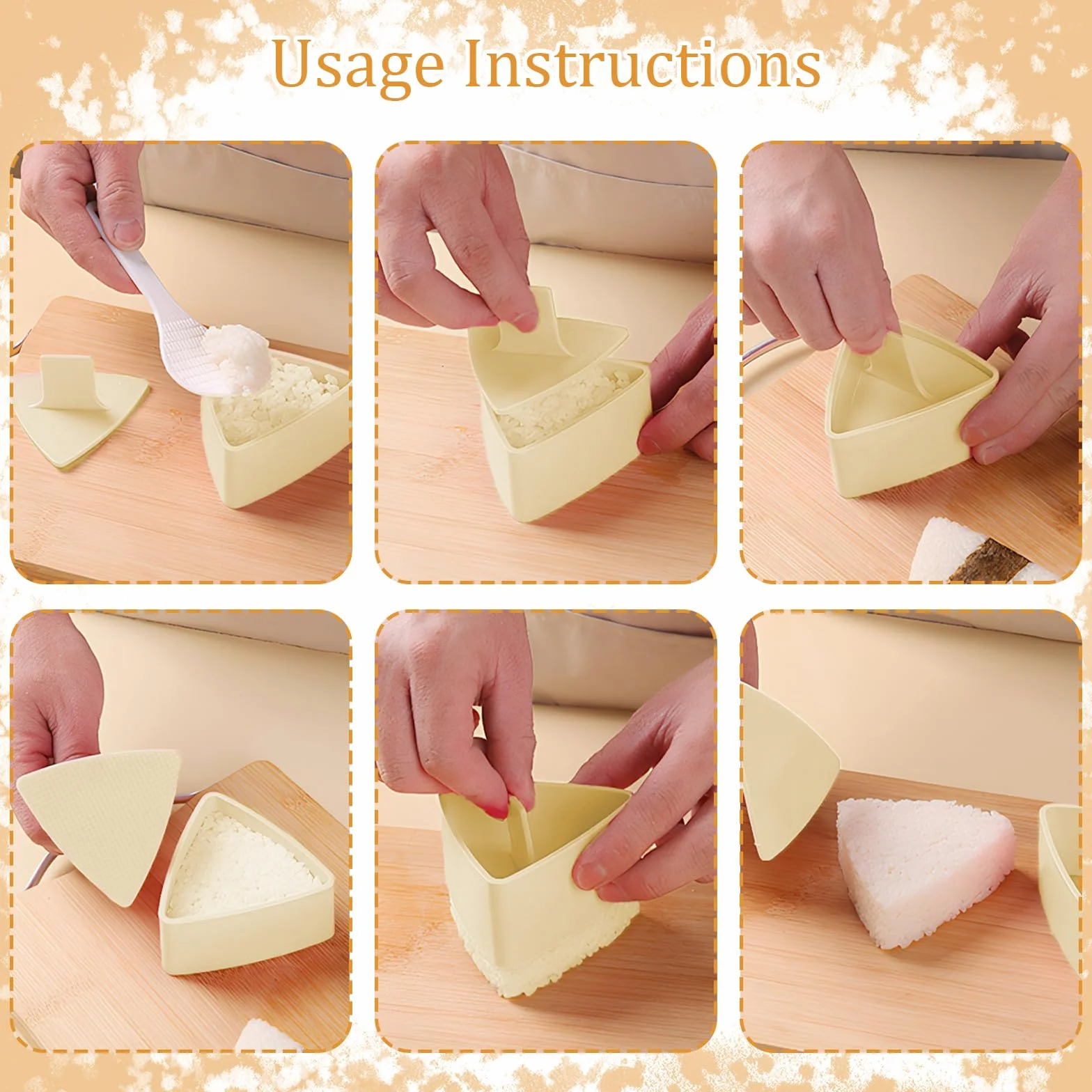 Usage Instructions