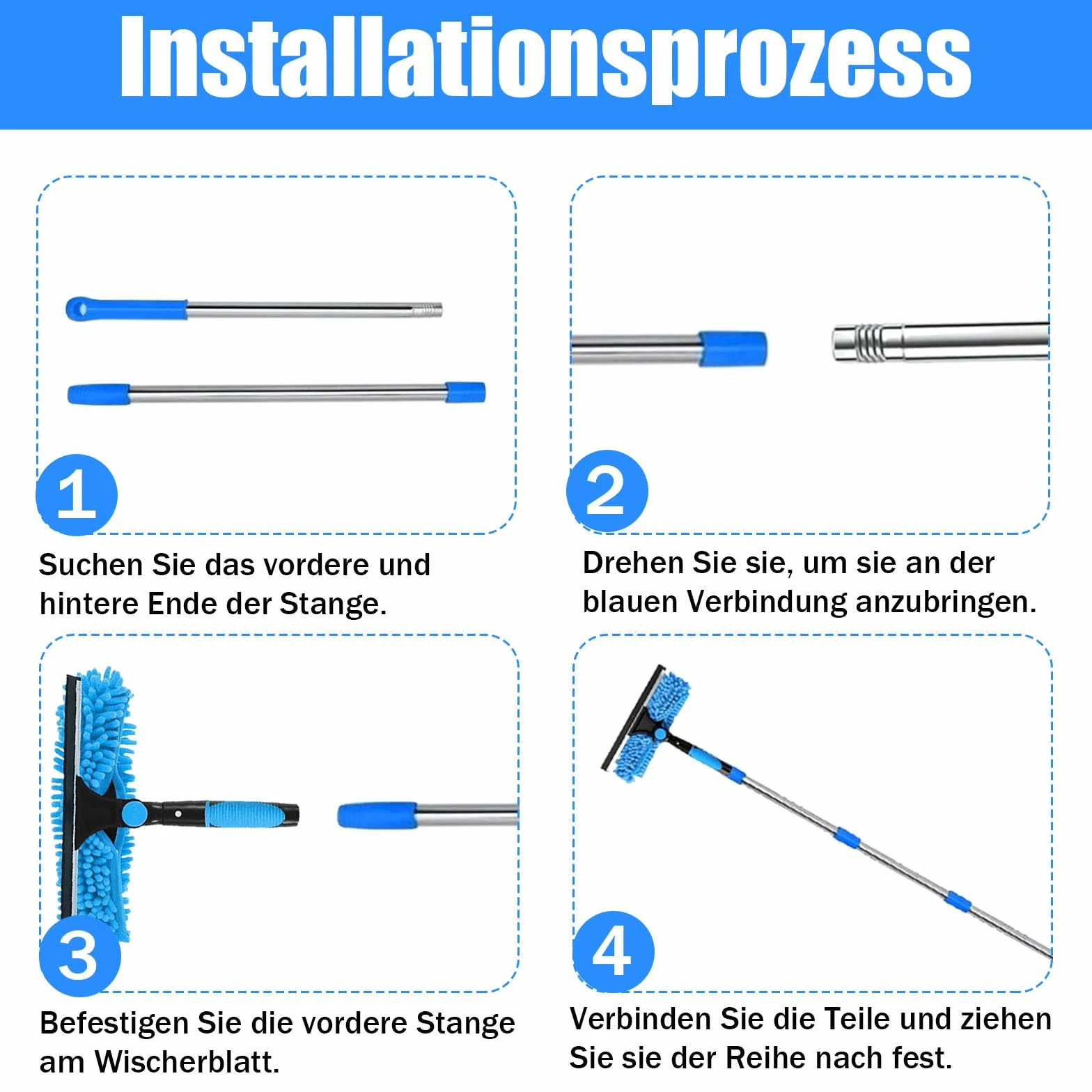 Installationsprozess

1

Suchen Sie das vordere und hintere Ende der Stange.

2

Drehen Sie sie, um sie an der blauen Verbindung anzubringen.

3

Befestigen Sie die vordere Stange am Wischerblatt.

4

Verbinden Sie die Teile und ziehen Sie sie der Reihe nach fest.