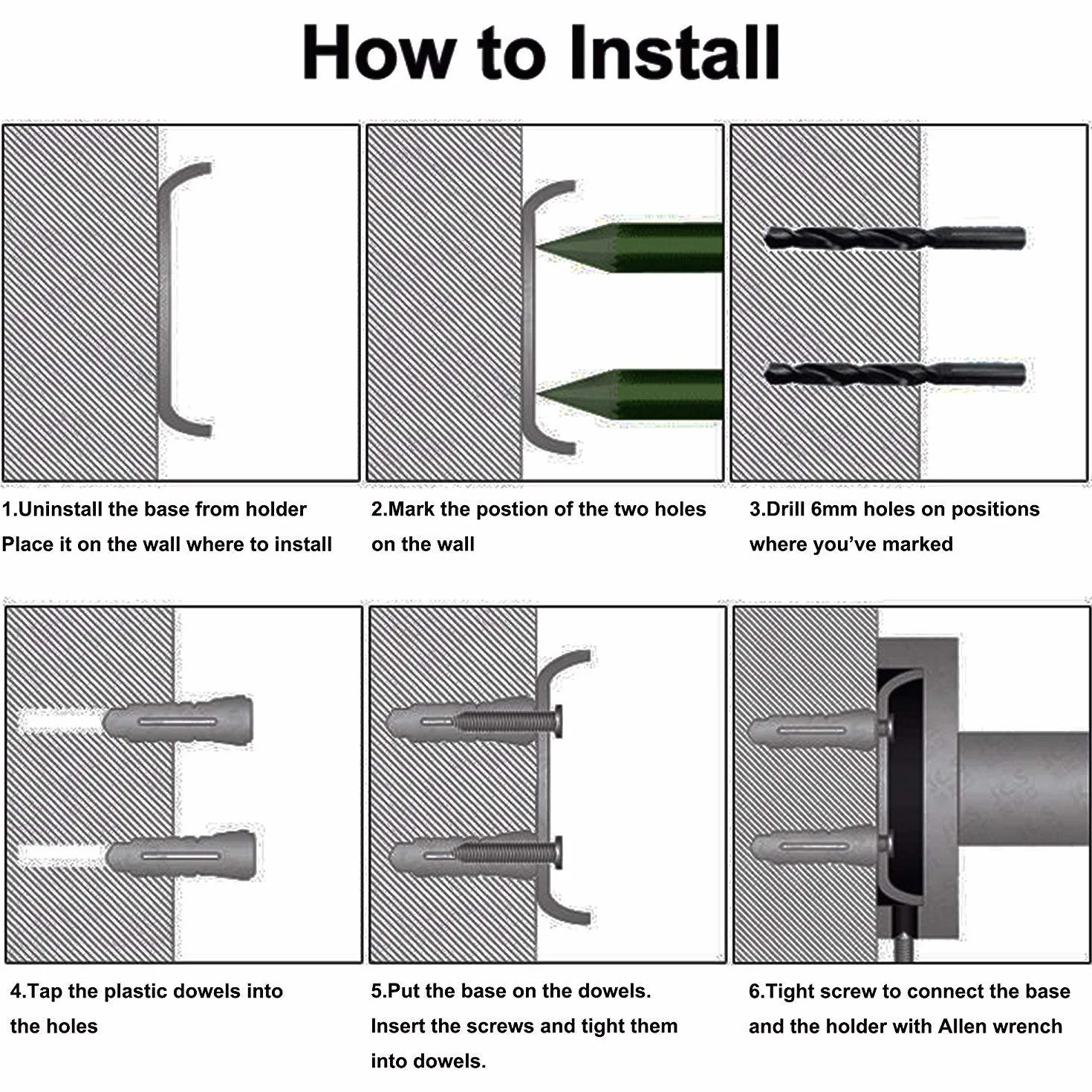 How to Install

1.Uninstall the base from holder
Place it on the wall where to install

2.Mark the postion of the two holes on the wall

3.Drill 6mm holes on positions where you've marked

4.Tap the plastic dowels into the holes

5.Put the base on the dowels.
Insert the screws and tight them into dowels.

6.Tight screw to connect the base and the holder with Allen wrench