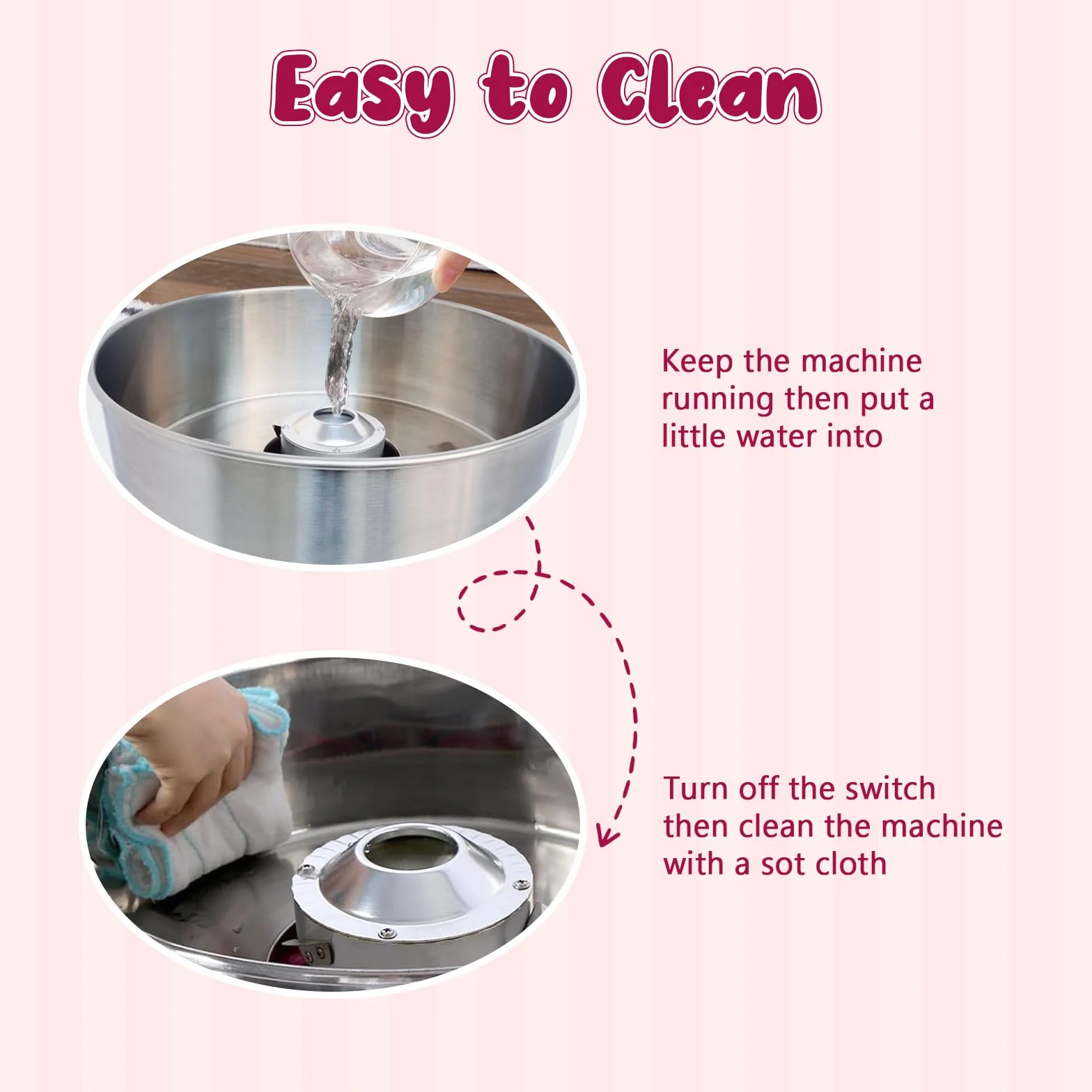 Easy to Clean

Keep the machine running then put a little water into

Turn off the switch then clean the machine with a sot cloth