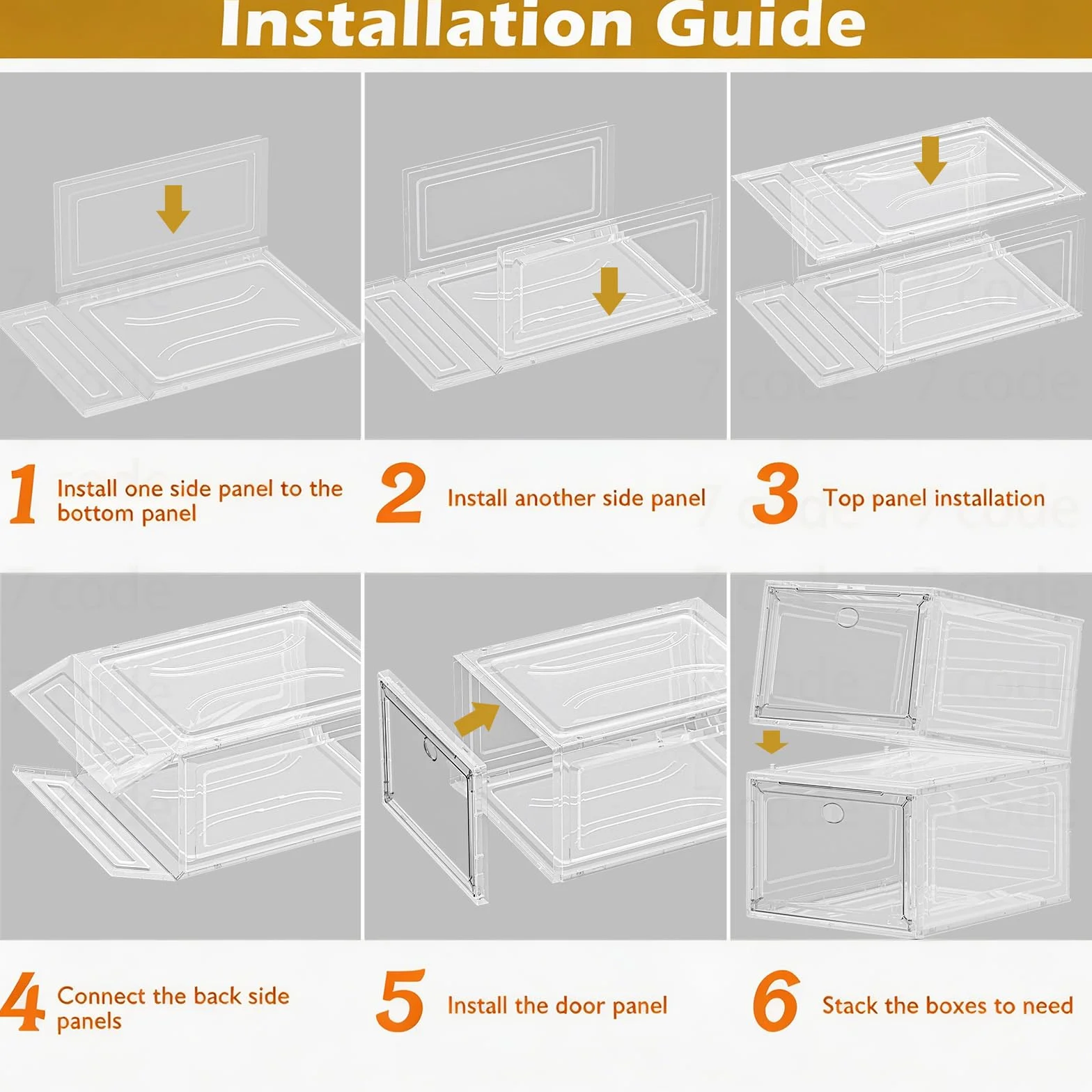 Installation Guide

1 Install one side panel to the bottom panel

2 Install another side panel

3 Top panel installation

4 Connect the back side panels

5 Install the door panel

6 Stack the boxes to need