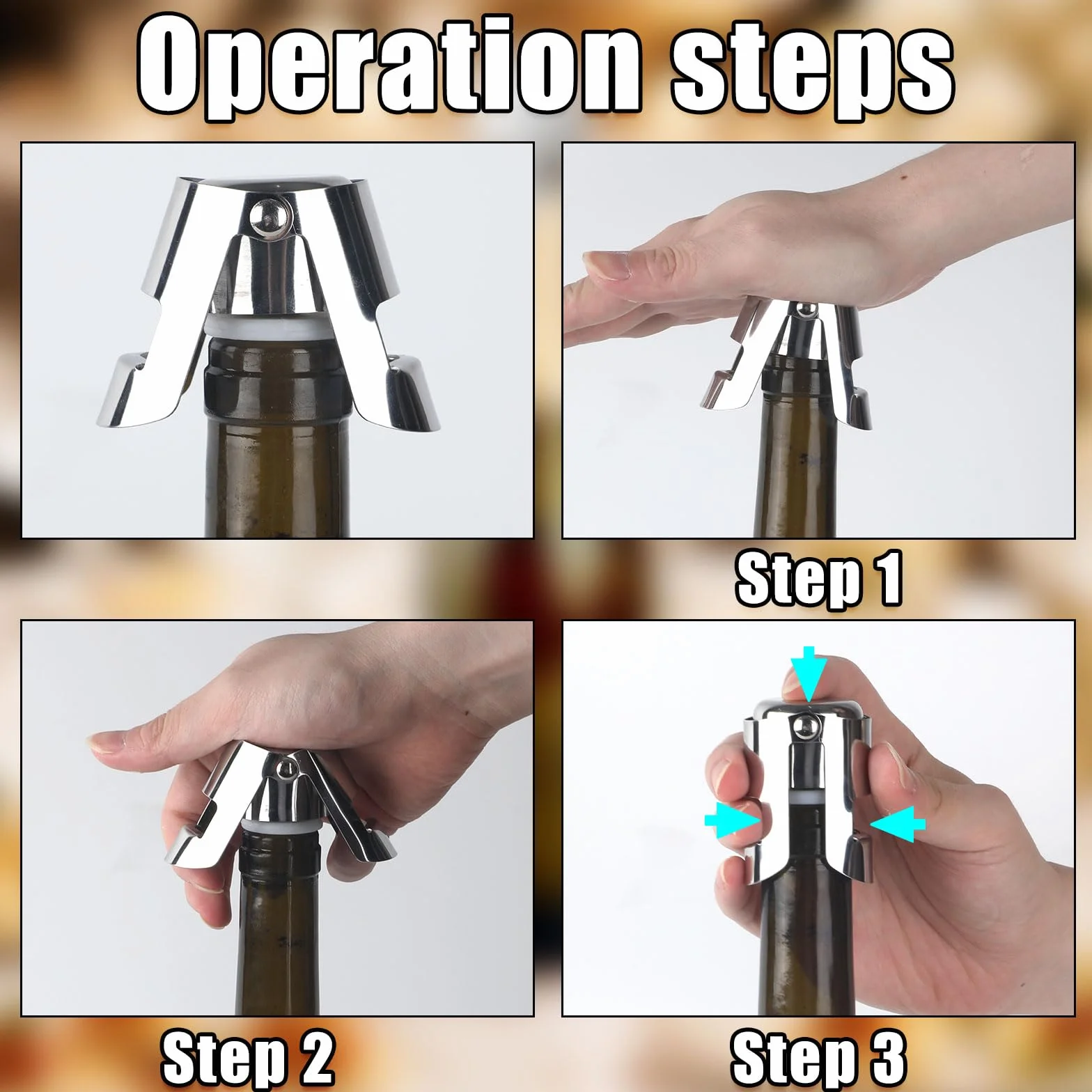 Operation steps

Step 1

Step 2

Step 3