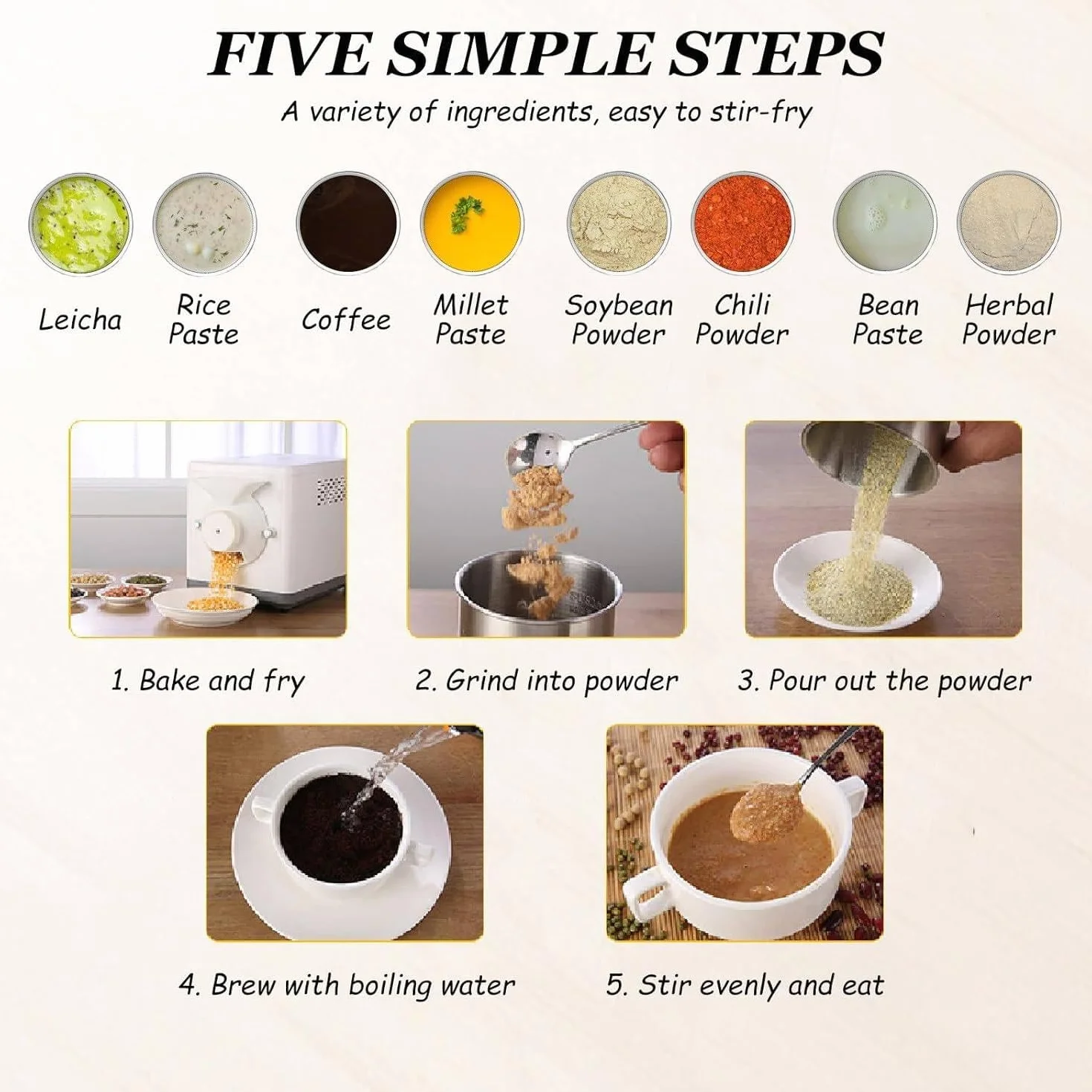 FIVE SIMPLE STEPS

A variety of ingredients, easy to stir-fry

Leicha

Rice Paste

Coffee

Millet Paste

Soybean Powder

Chili Powder

Bean Paste

Herbal Powder

1. Bake and fry

2. Grind into powder

3. Pour out the powder

4. Brew with boiling water

5. Stir evenly and eat