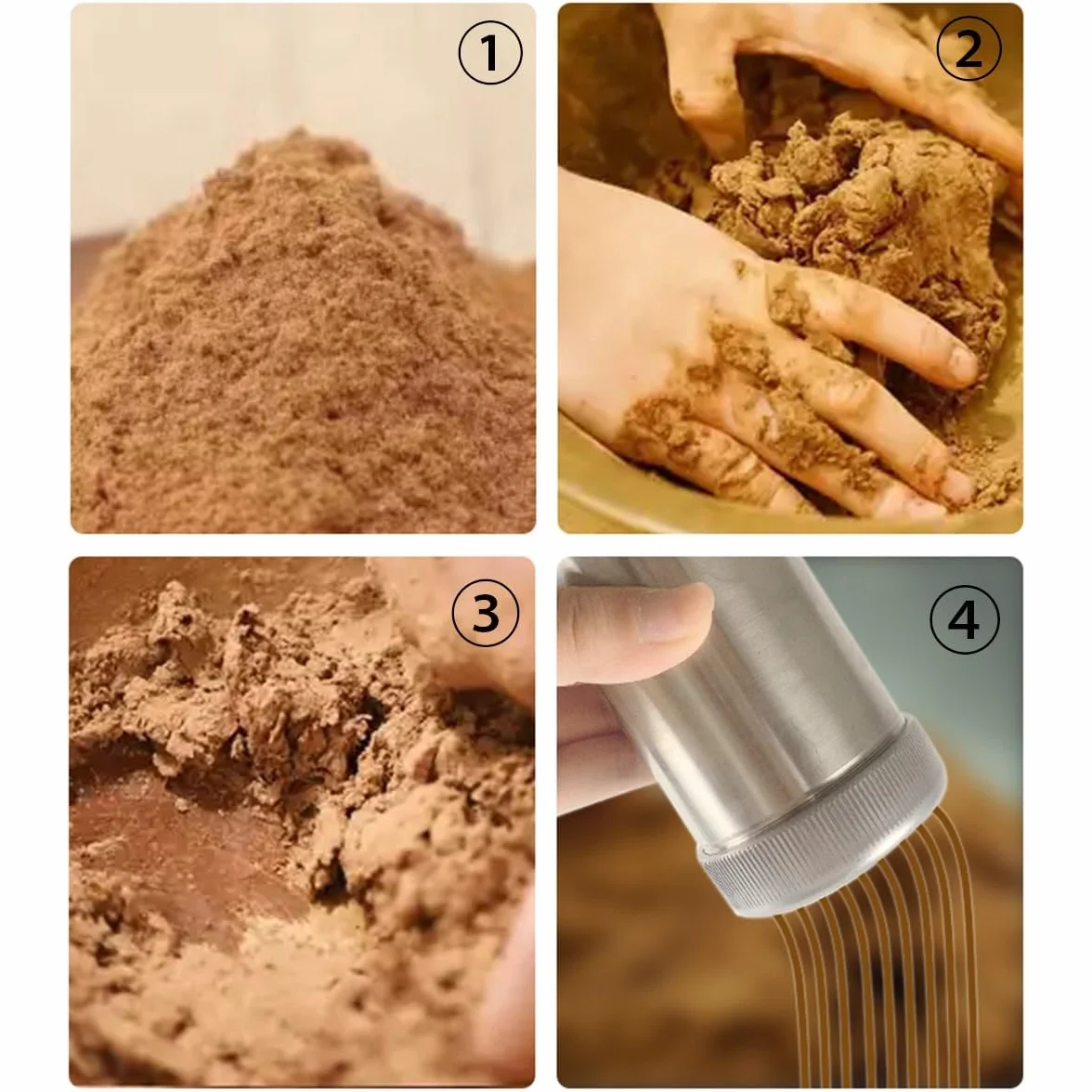 ①
②
③
④