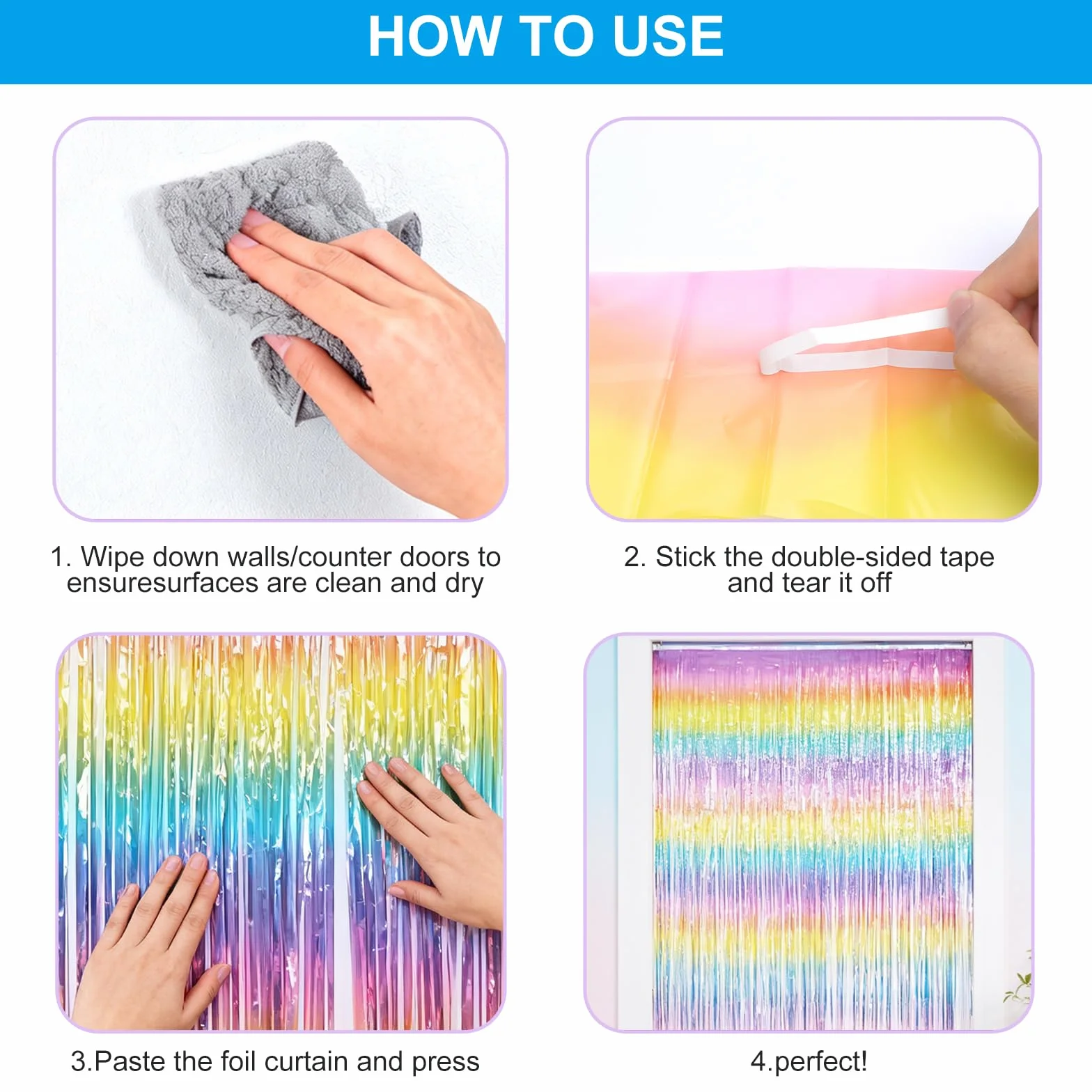 HOW TO USE

1. Wipe down walls/counter doors to ensuresurfaces are clean and dry

2. Stick the double-sided tape and tear it off

3.Paste the foil curtain and press

4.perfect!