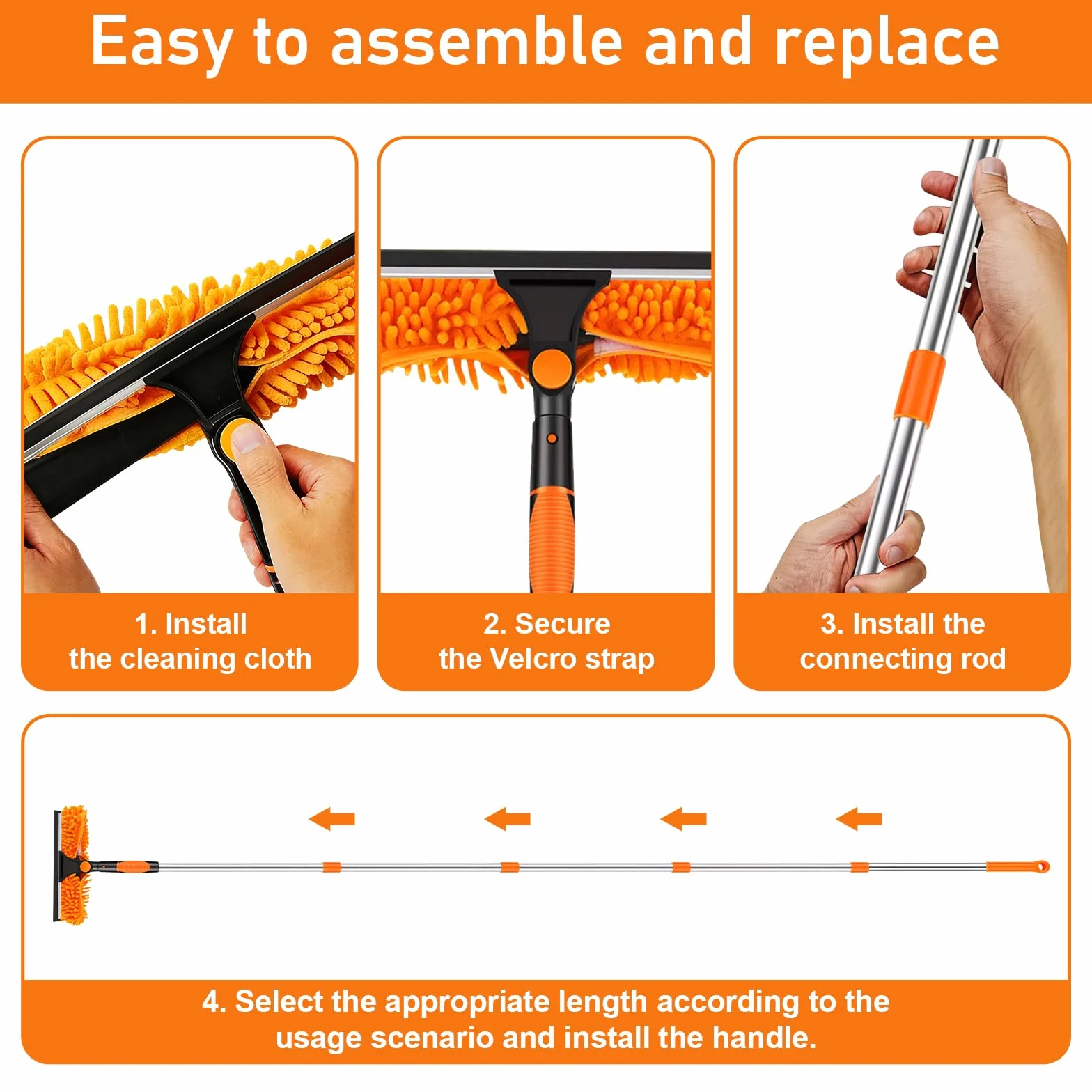 Easy to assemble and replace

1. Install
the cleaning cloth

2. Secure
the Velcro strap

3. Install the
connecting rod

4. Select the appropriate length according to the usage scenario and install the handle.