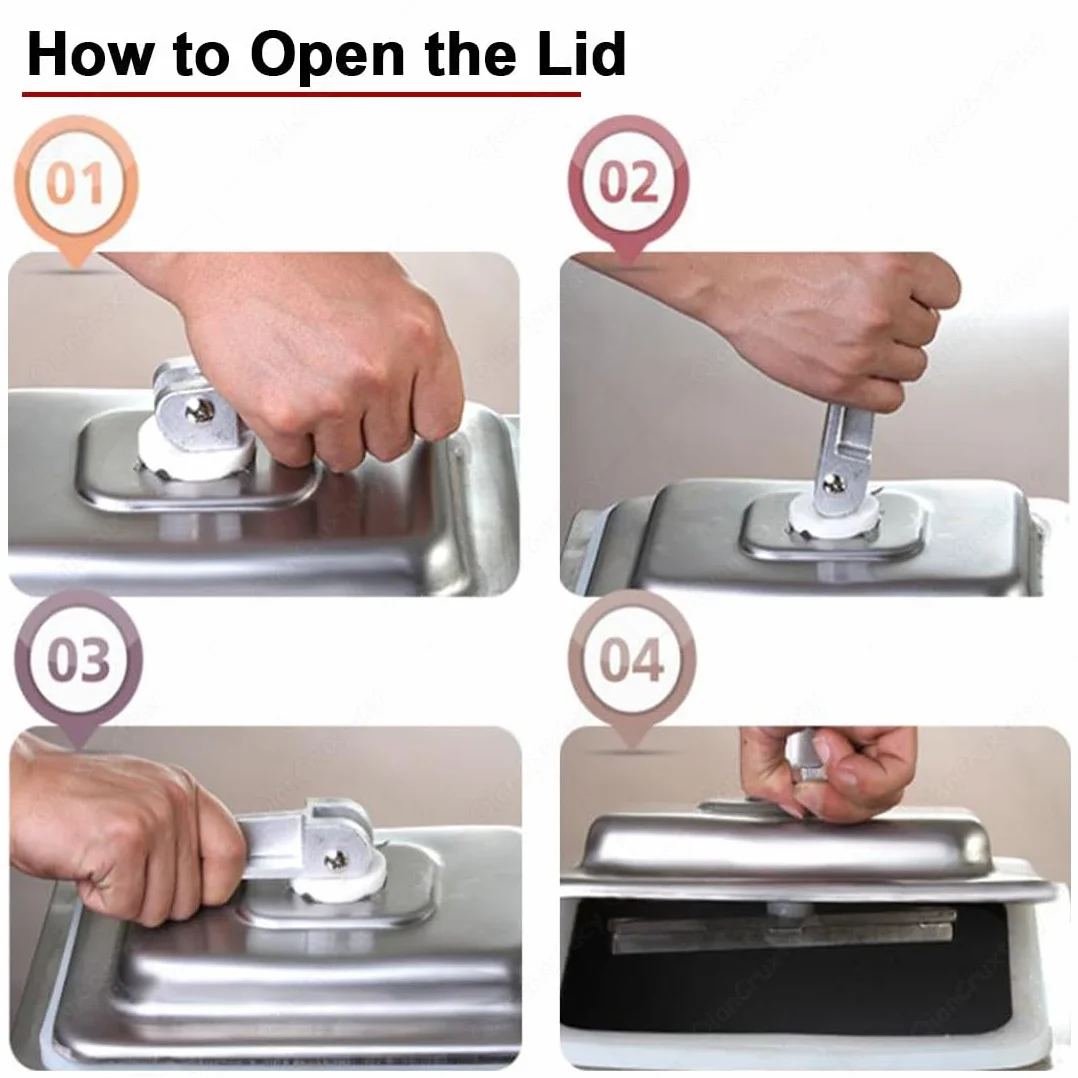 How to Open the Lid

01

02

03

04