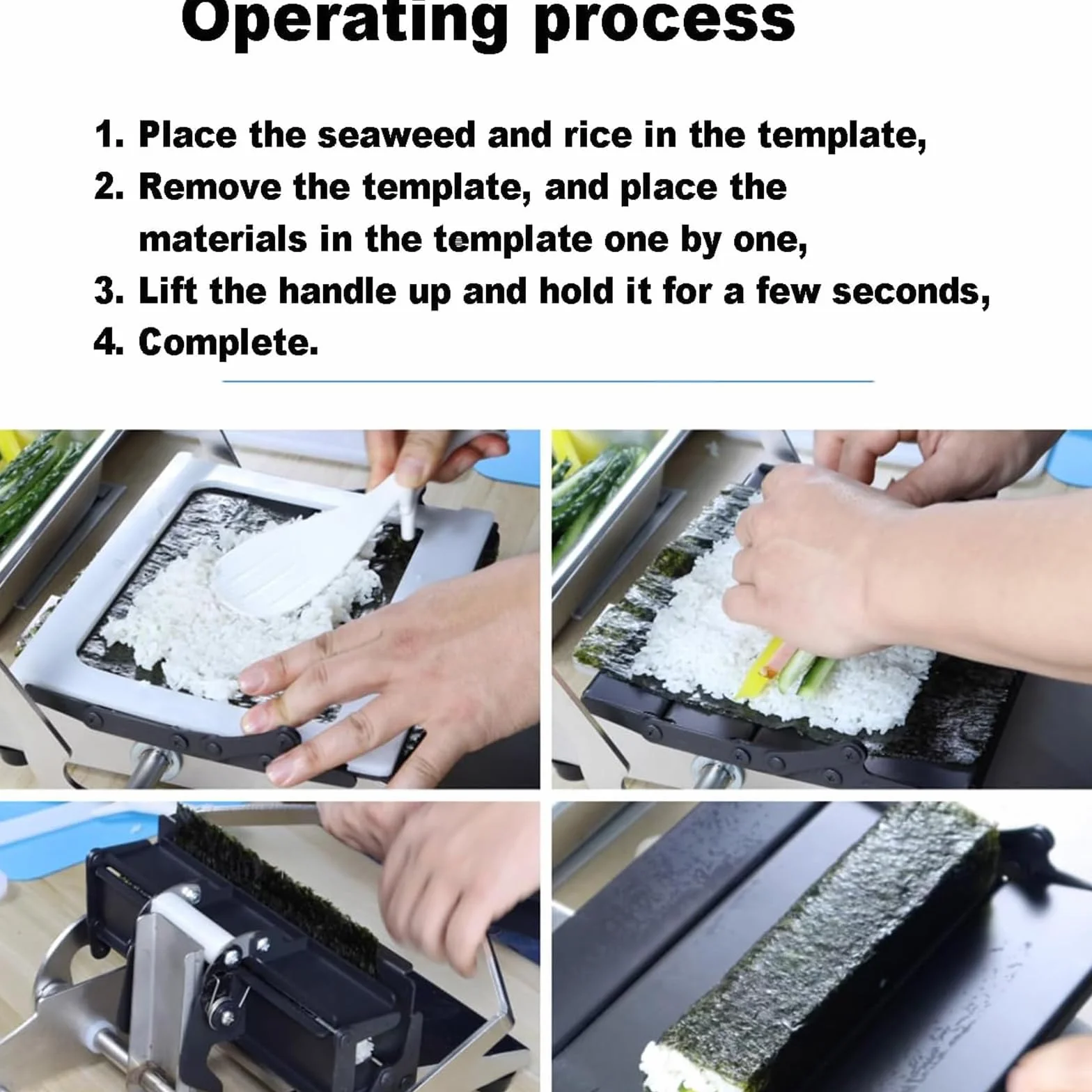 Operating process

1. Place the seaweed and rice in the template,
2. Remove the template, and place the materials in the template one by one,
3. Lift the handle up and hold it for a few seconds,
4. Complete.