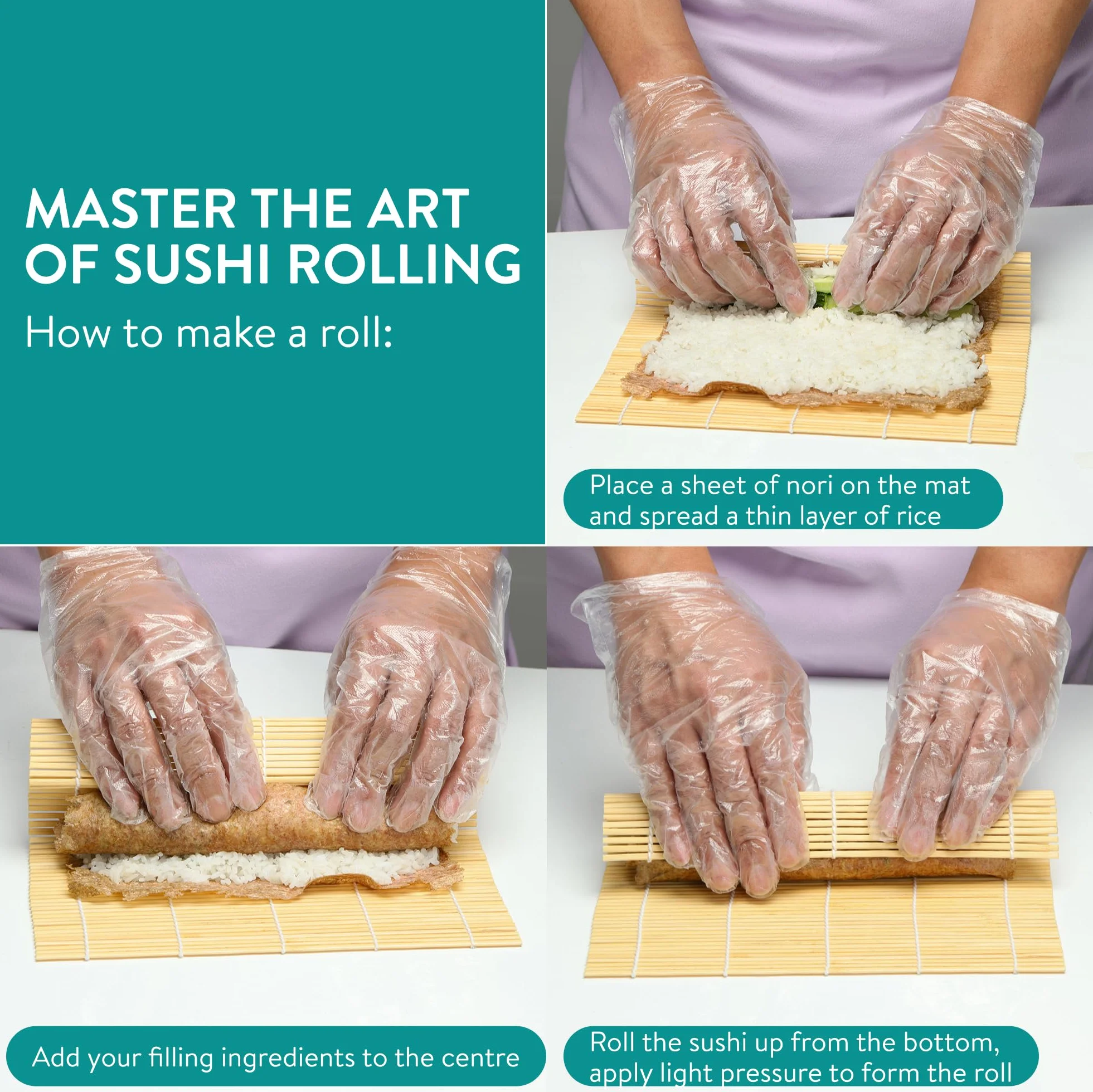 MASTER THE ART OF SUSHI ROLLING

How to make a roll:

Place a sheet of nori on the mat and spread a thin layer of rice

Add your filling ingredients to the centre

Roll the sushi up from the bottom, apply light pressure to form the roll