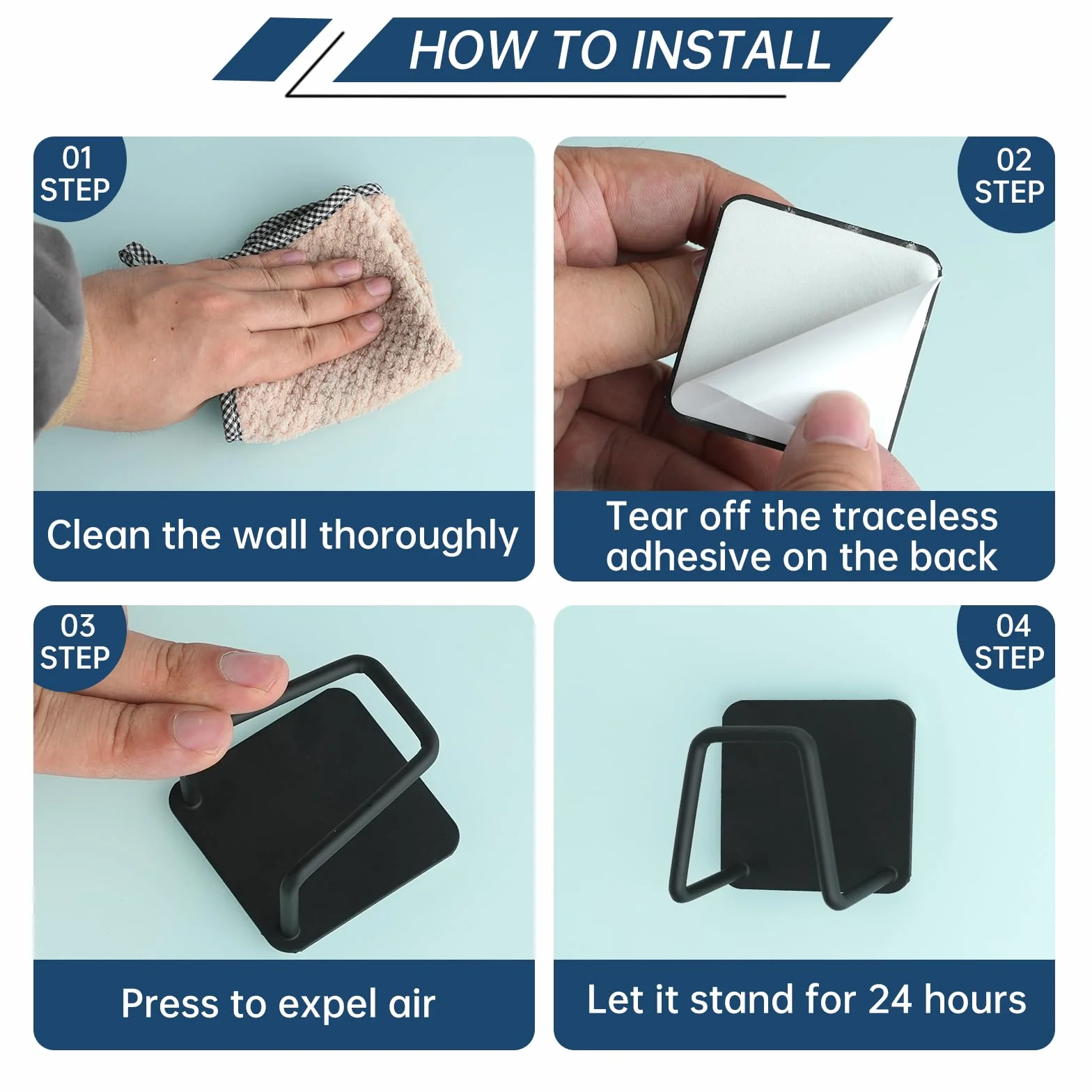 HOW TO INSTALL

01
STEP

Clean the wall thoroughly

02
STEP

Tear off the traceless adhesive on the back

03
STEP

Press to expel air

04
STEP

Let it stand for 24 hours