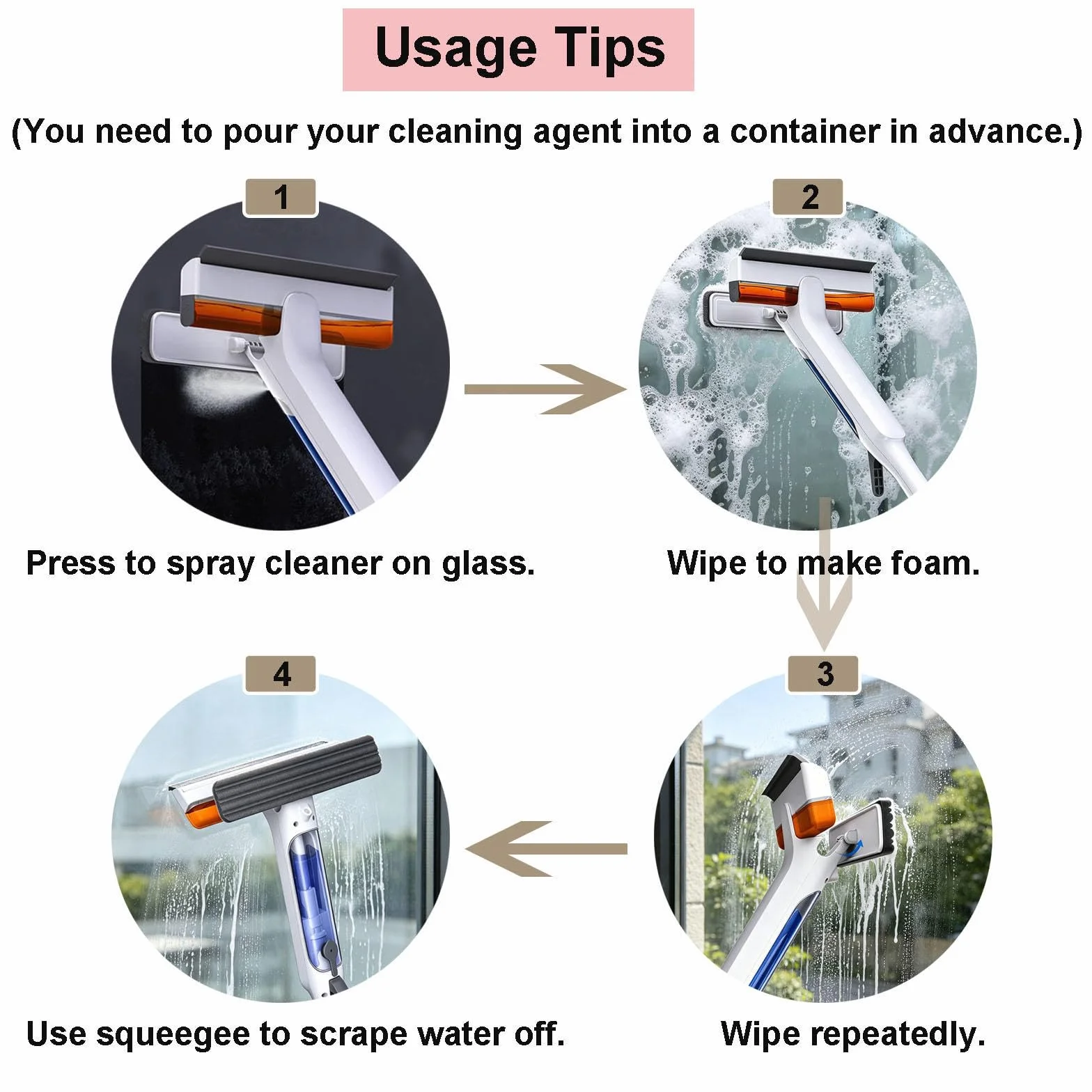 Usage Tips

(You need to pour your cleaning agent into a container in advance.)

1

Press to spray cleaner on glass.

2

Wipe to make foam.

3

Wipe repeatedly.

4

Use squeegee to scrape water off.