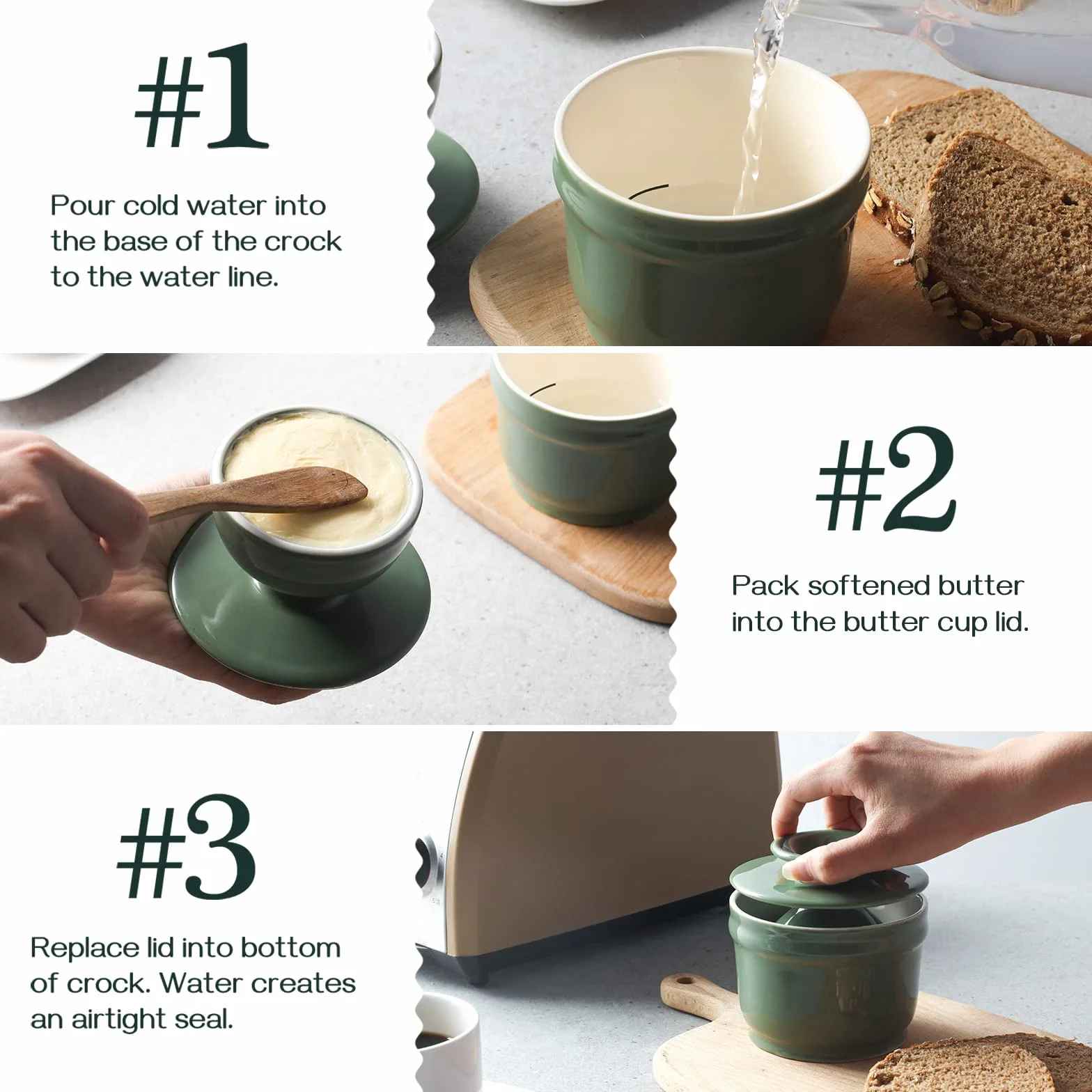 #1

Pour cold water into the base of the crock to the water line.

#2

Pack softened butter into the butter cup lid.

#3

Replace lid into bottom of crock. Water creates an airtight seal.