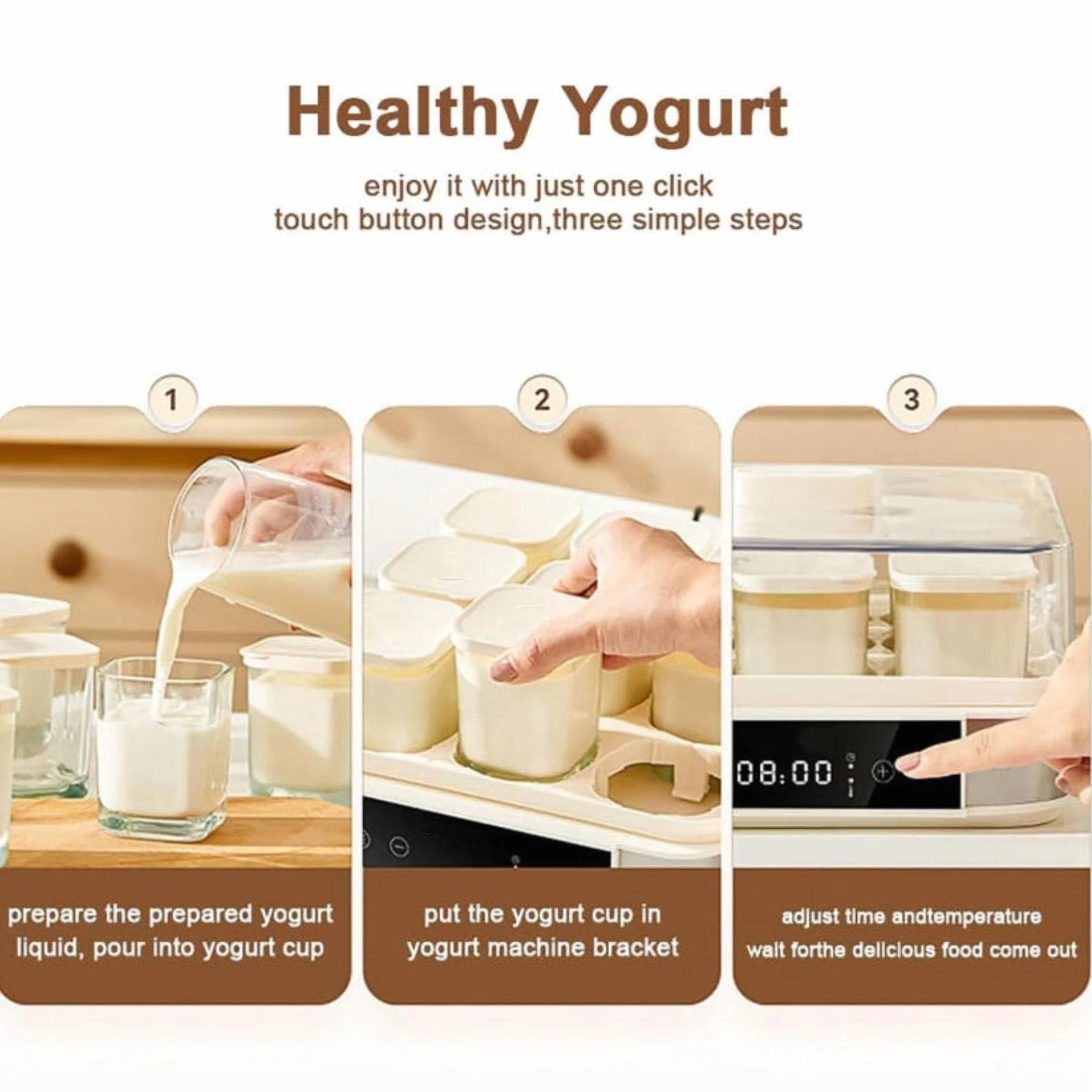 Healthy Yogurt

enjoy it with just one click
touch button design,three simple steps

1

prepare the prepared yogurt liquid, pour into yogurt cup

2

put the yogurt cup in yogurt machine bracket

3

08:00

adjust time andtemperature
wait forthe delicious food come out