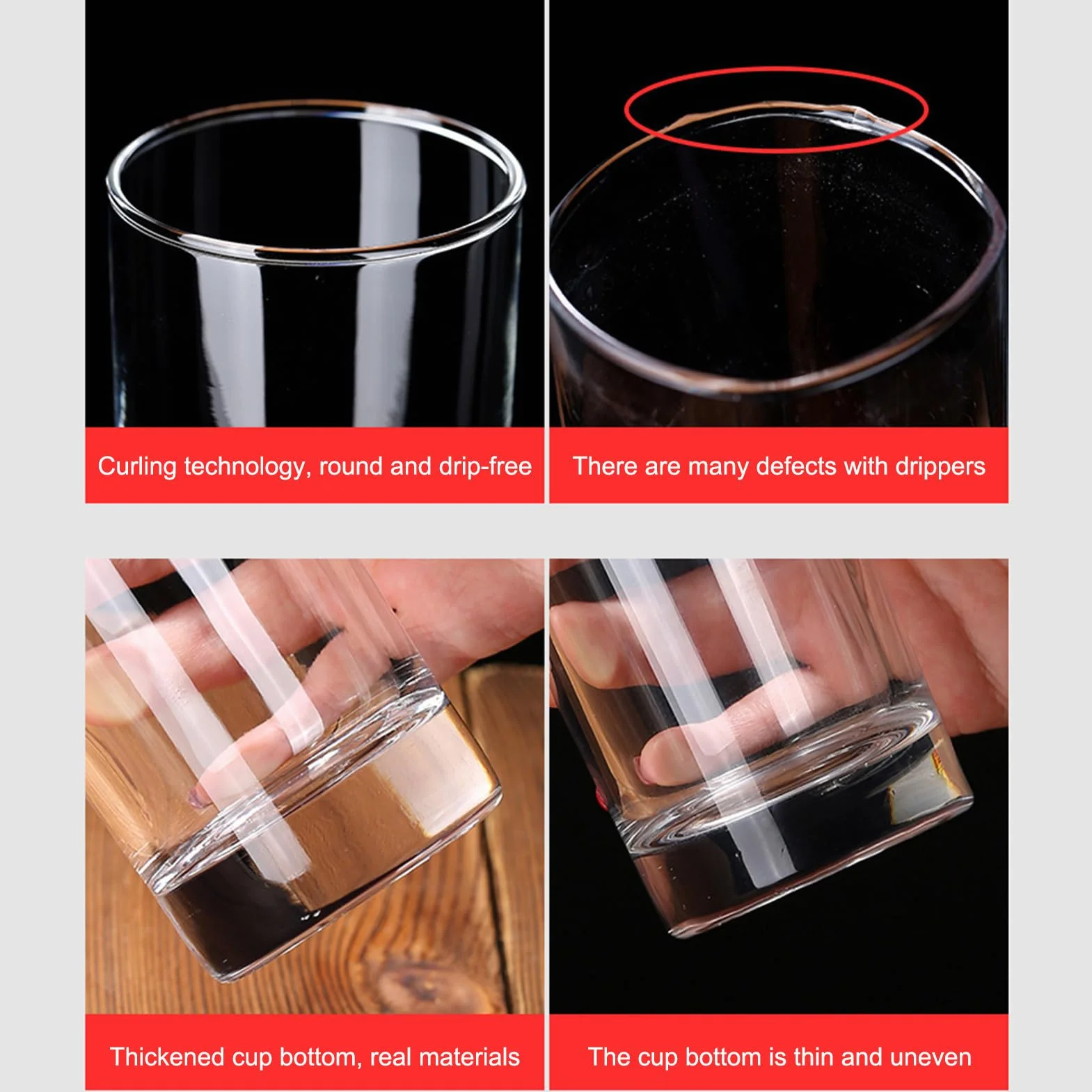 Curling technology, round and drip-free

There are many defects with drippers

Thickened cup bottom, real materials

The cup bottom is thin and uneven