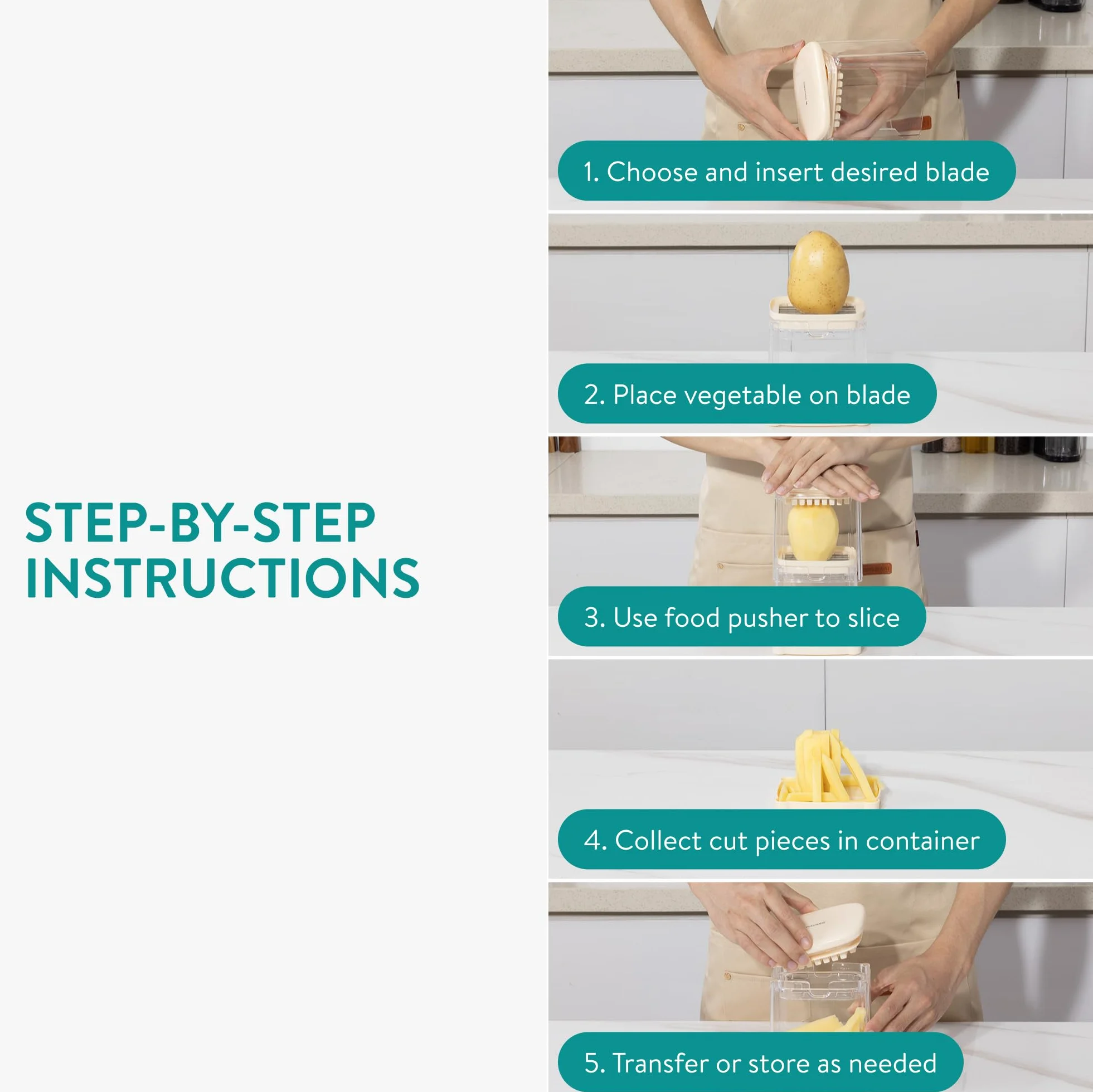 STEP-BY-STEP INSTRUCTIONS

1. Choose and insert desired blade

2. Place vegetable on blade

3. Use food pusher to slice

4. Collect cut pieces in container

5. Transfer or store as needed