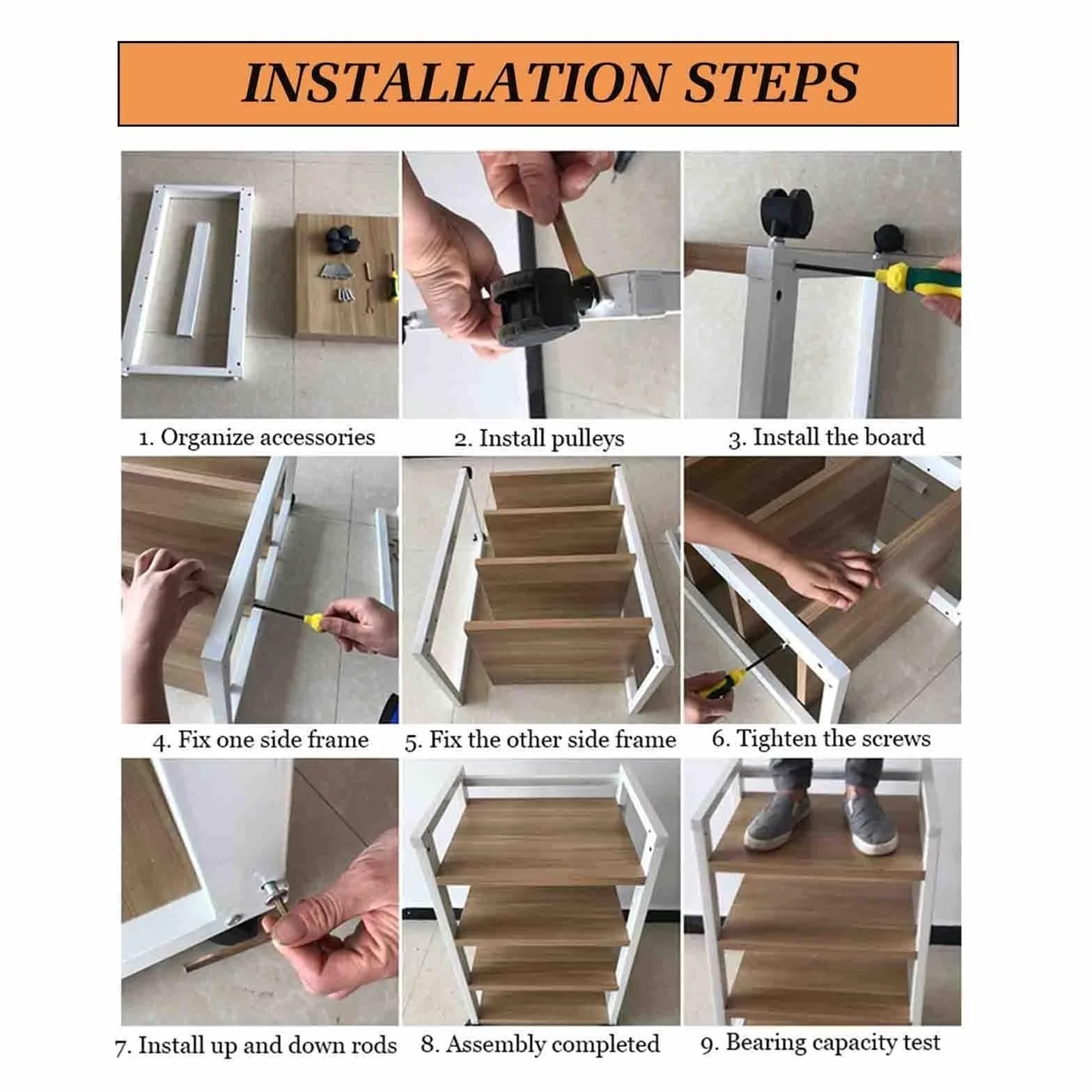 INSTALLATION STEPS

1. Organize accessories

2. Install pulleys

3. Install the board

4. Fix one side frame

5. Fix the other side frame

6. Tighten the screws

7. Install up and down rods

8. Assembly completed

9. Bearing capacity test