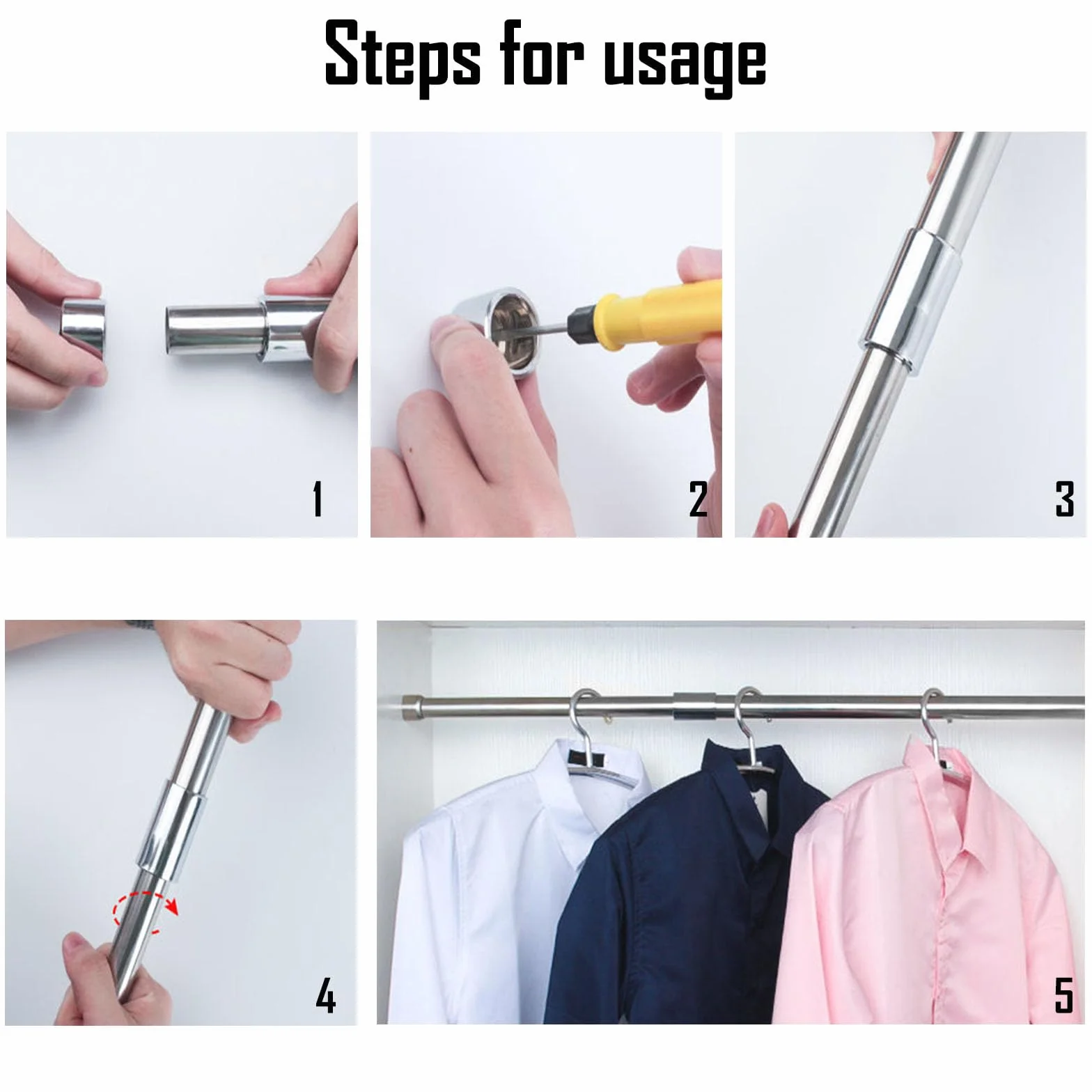 Steps for usage

1

2

3

4

5