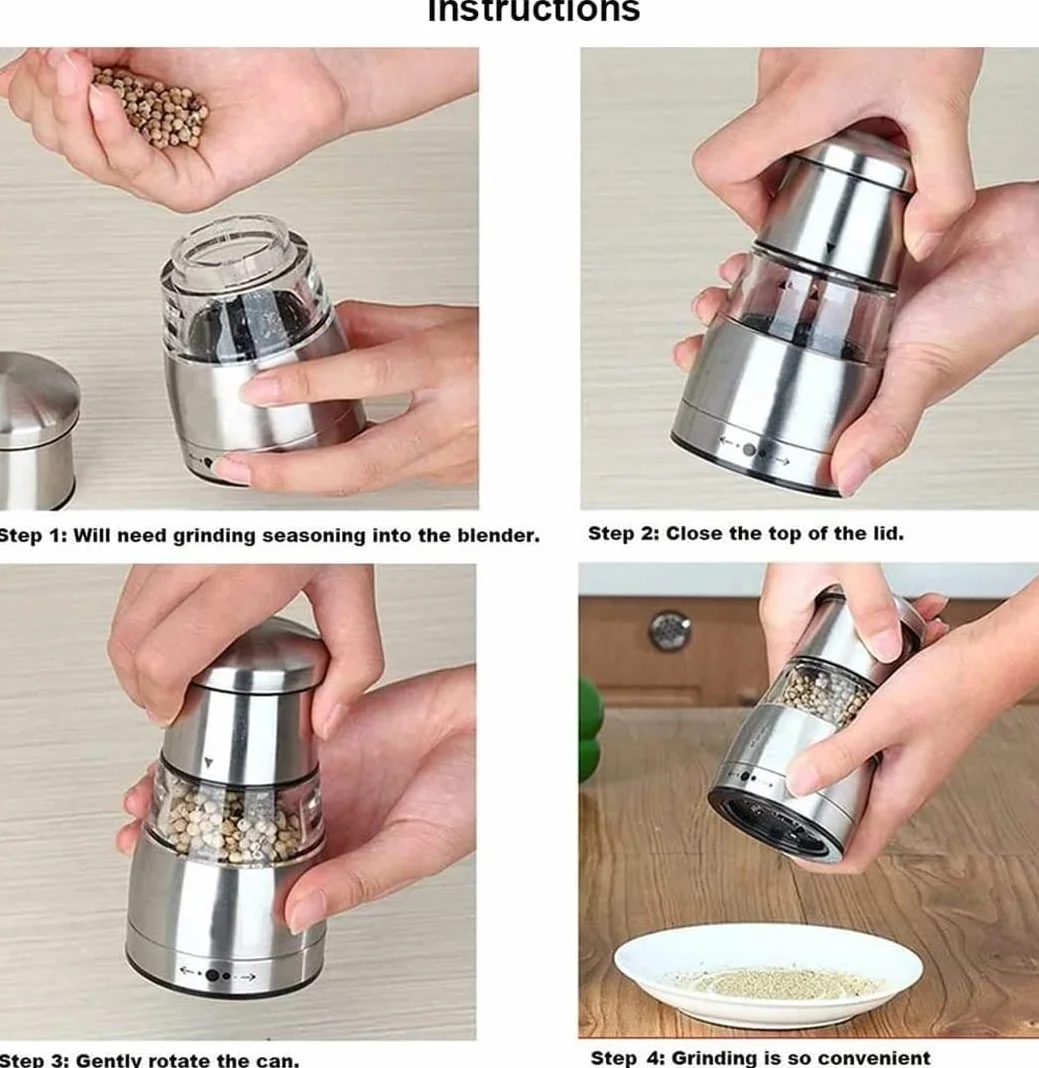 Instructions

Step 1: Will need grinding seasoning into the blender.

Step 2: Close the top of the lid.

Step 3: Gently rotate the can.

Step 4: Grinding is so convenient