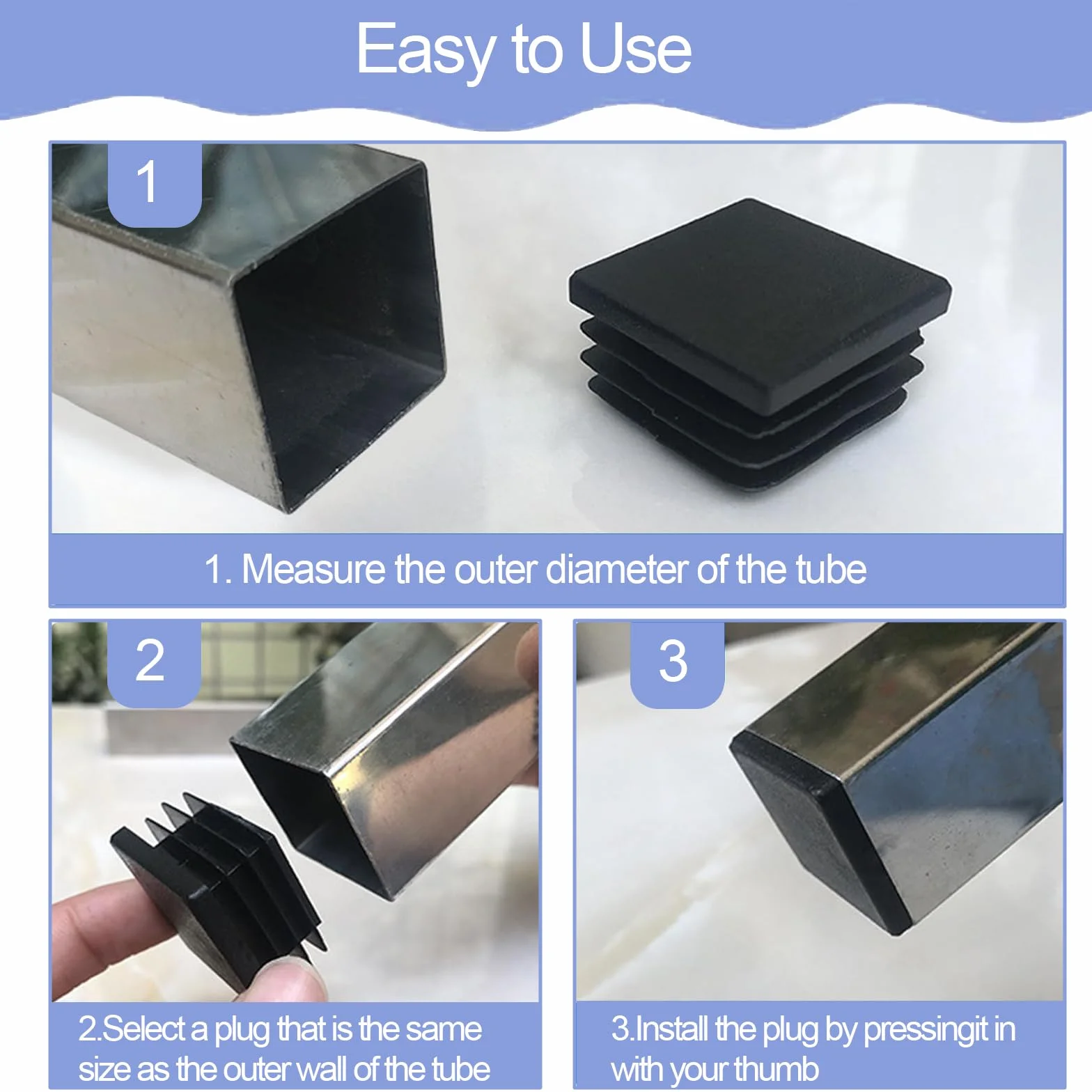 Easy to Use

1

1. Measure the outer diameter of the tube

2

2.Select a plug that is the same size as the outer wall of the tube

3

3.Install the plug by pressingit in with your thumb