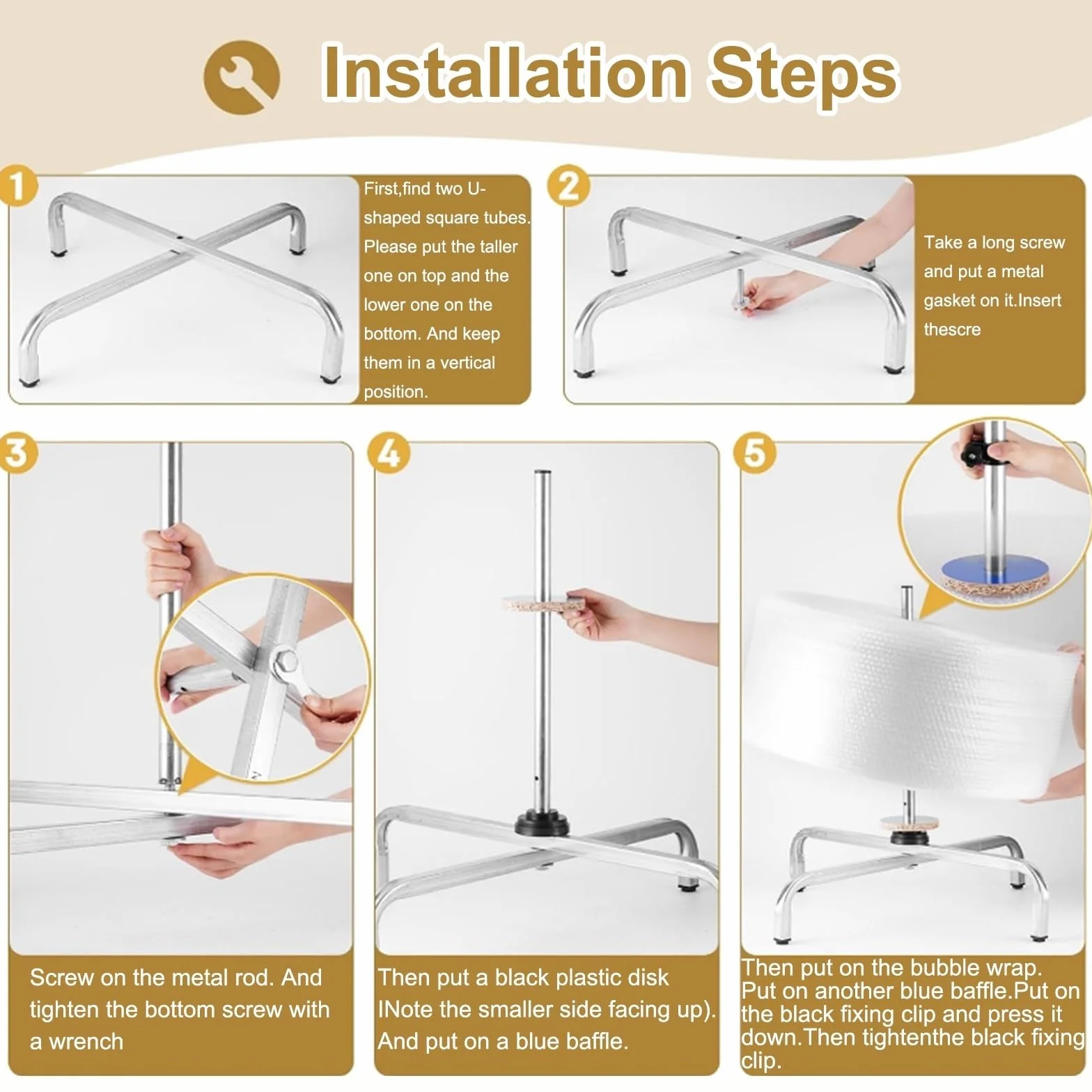 Installation Steps

1

First,find two U-shaped square tubes. Please put the taller one on top and the lower one on the bottom. And keep them in a vertical position.

2

Take a long screw and put a metal gasket on it.Insert thescre

3

Screw on the metal rod. And tighten the bottom screw with a wrench

4

Then put a black plastic disk INote the smaller side facing up). And put on a blue baffle.

5

Then put on the bubble wrap. Put on another blue baffle.Put on the black fixing clip and press it down.Then tightenthe black fixing clip.