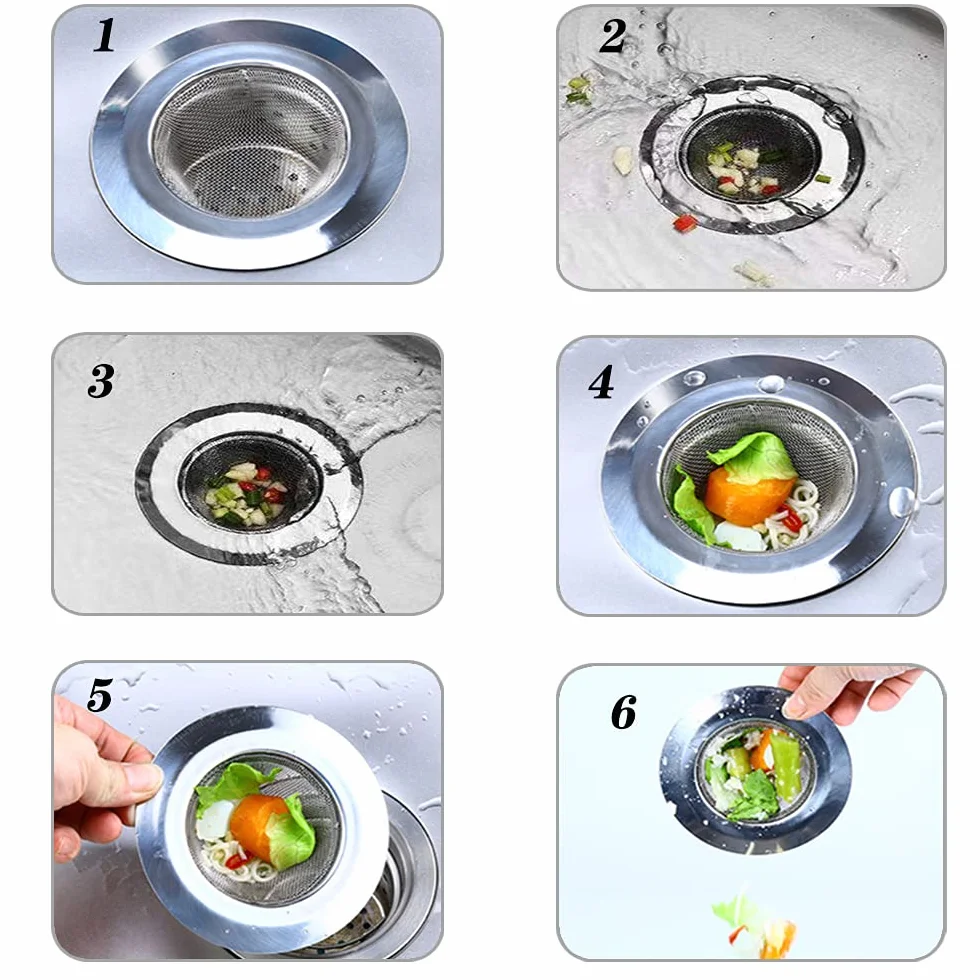 1

2

3

4

5

6