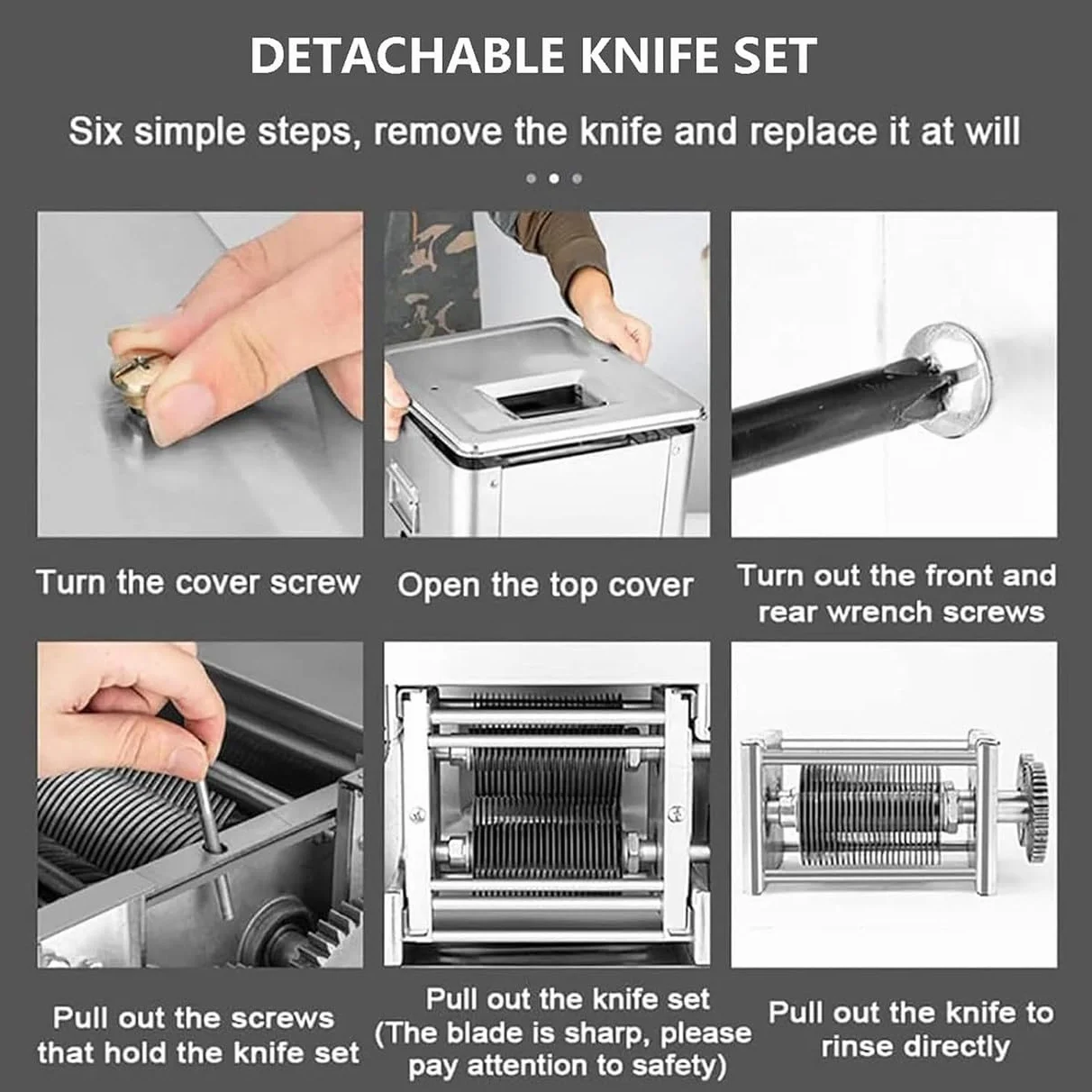 DETACHABLE KNIFE SET

Six simple steps, remove the knife and replace it at will

Turn the cover screw

Open the top cover

Turn out the front and rear wrench screws

Pull out the screws that hold the knife set

Pull out the knife set (The blade is sharp, please pay attention to safety)

Pull out the knife to rinse directly