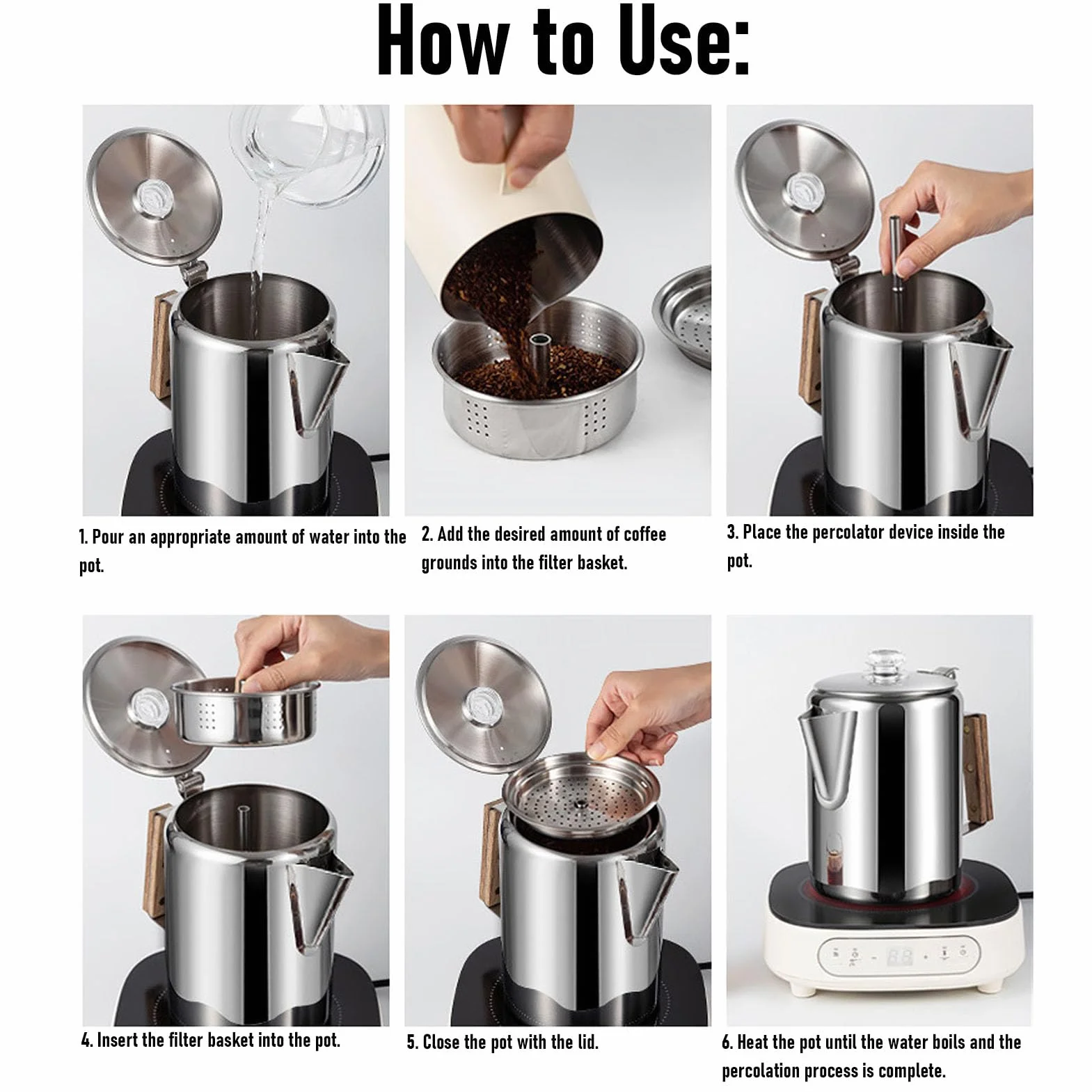 How to Use:

1. Pour an appropriate amount of water into the pot.

2. Add the desired amount of coffee grounds into the filter basket.

3. Place the percolator device inside the pot.

4. Insert the filter basket into the pot.

5. Close the pot with the lid.

6. Heat the pot until the water boils and the percolation process is complete.