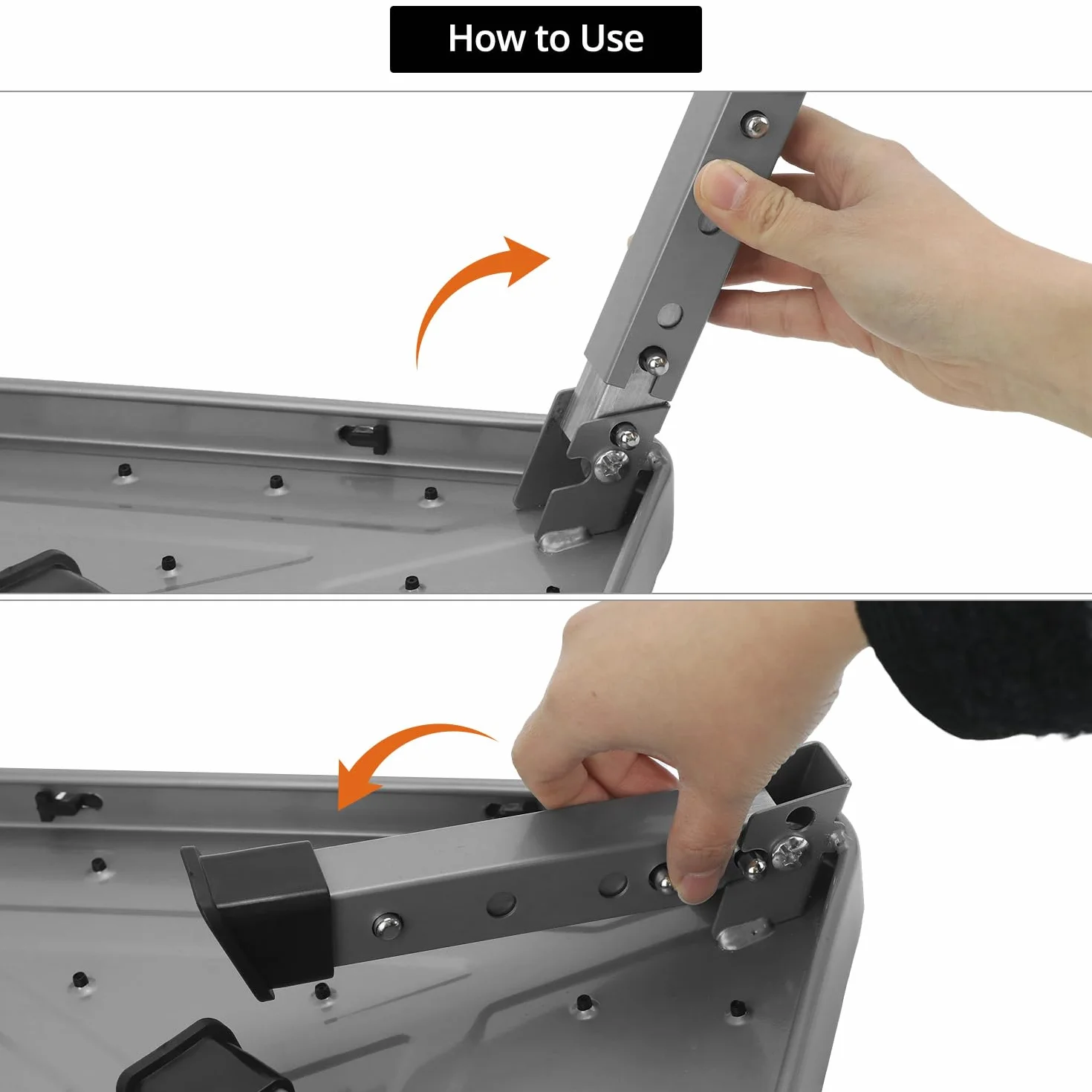 How to Use