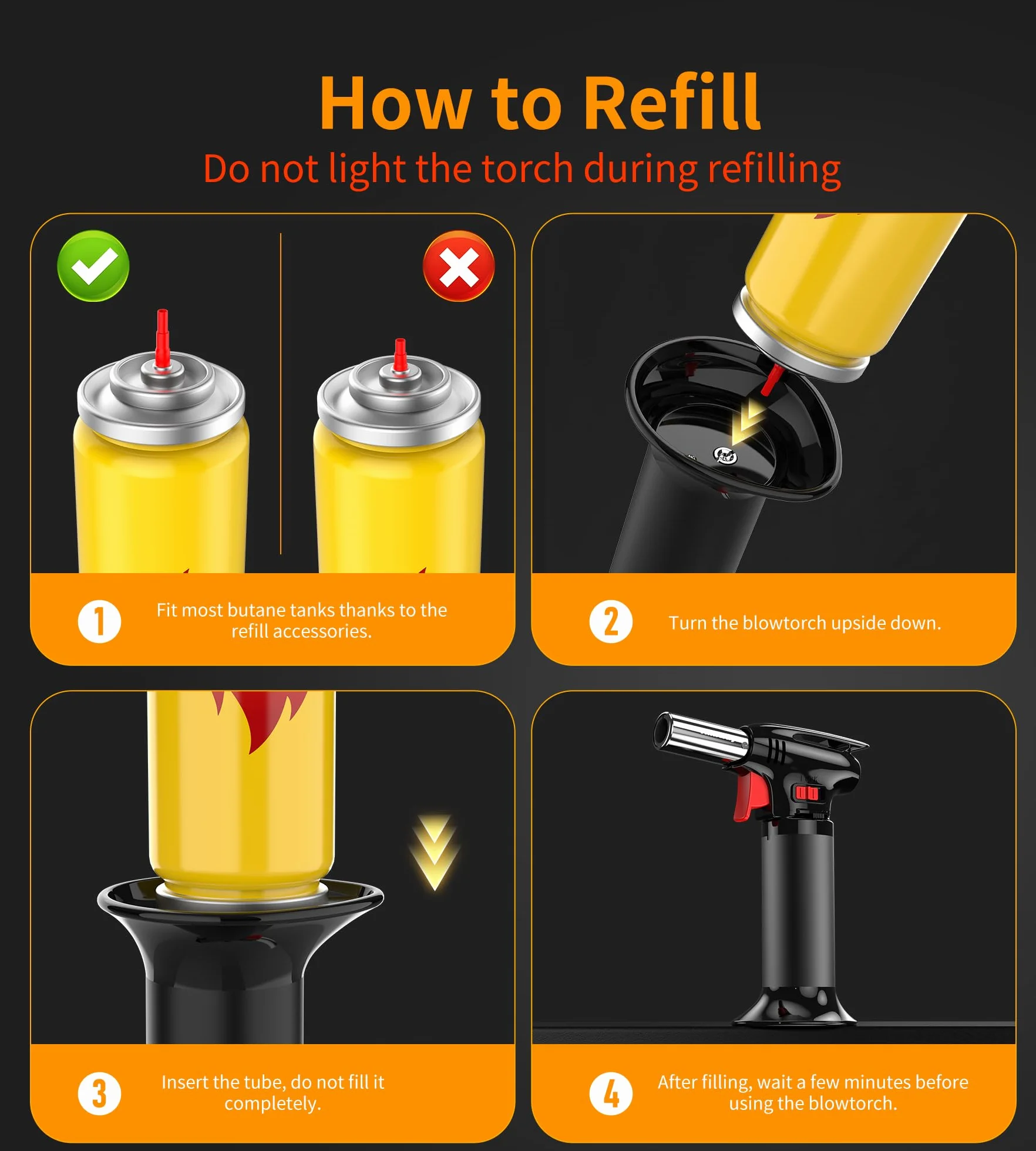 How to Refill

Do not light the torch during refilling

1 Fit most butane tanks thanks to the refill accessories.

2 Turn the blowtorch upside down.

3 Insert the tube, do not fill it completely.

4 After filling, wait a few minutes before using the blowtorch.