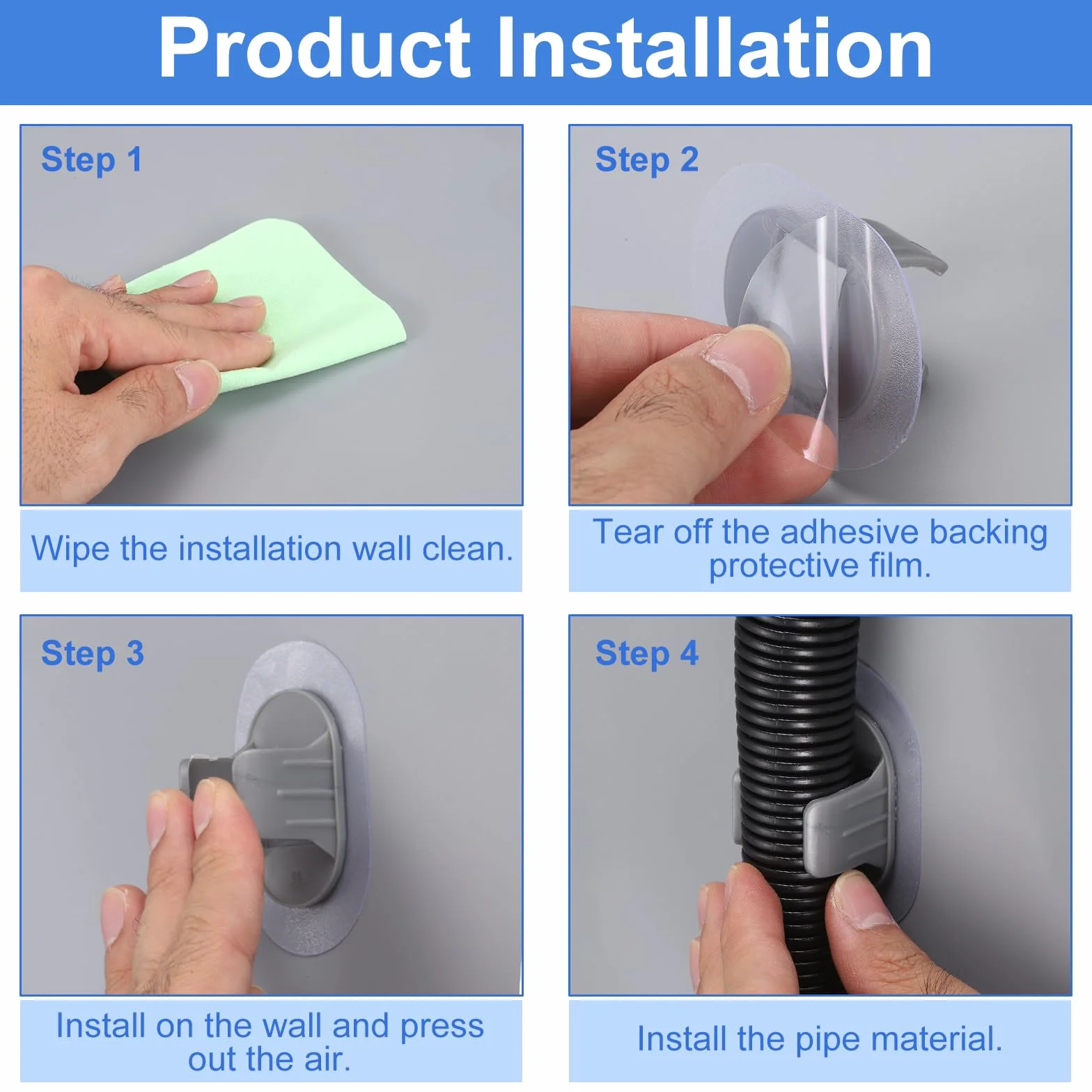 Product Installation

Step 1

Wipe the installation wall clean.

Step 2

Tear off the adhesive backing protective film.

Step 3

Install on the wall and press out the air.

Step 4

Install the pipe material.