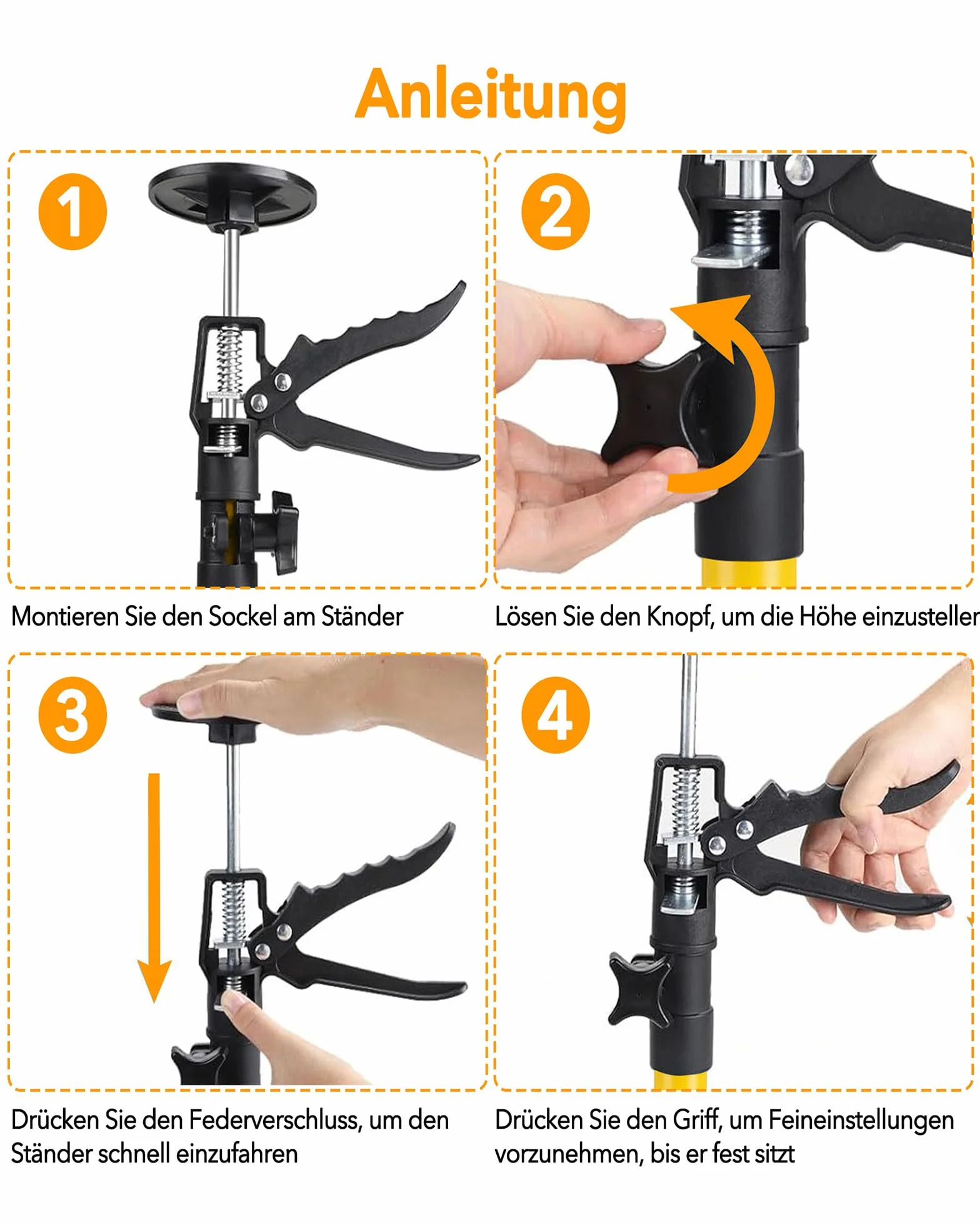 Anleitung

1

Montieren Sie den Sockel am Ständer

2

Lösen Sie den Knopf, um die Höhe einzusteller

3

Drücken Sie den Federverschluss, um den Ständer schnell einzufahren

4

Drücken Sie den Griff, um Feineinstellungen vorzunehmen, bis er fest sitzt