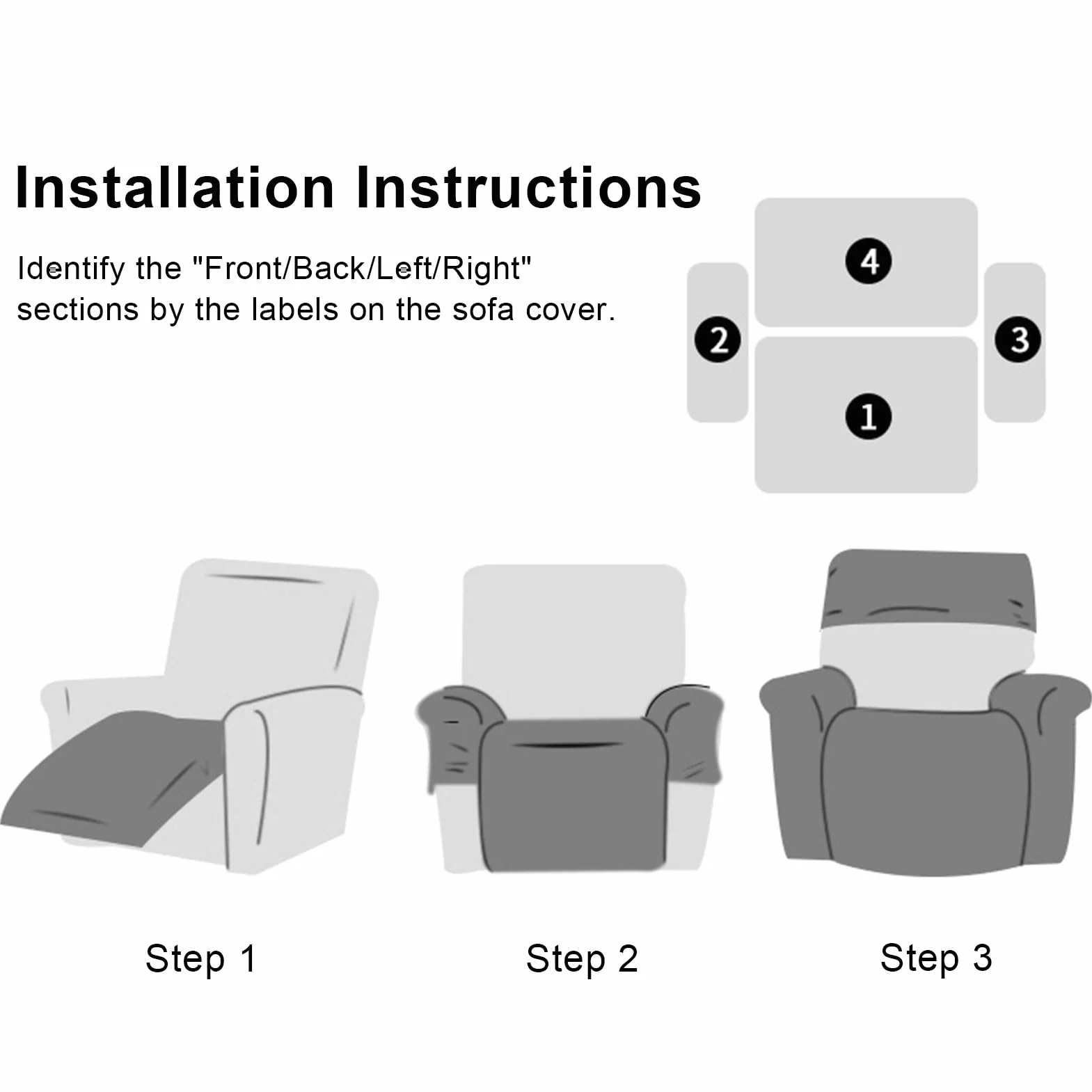 Installation Instructions

Identify the "Front/Back/Left/Right" sections by the labels on the sofa cover.

4

2

3

1

Step 1

Step 2

Step 3