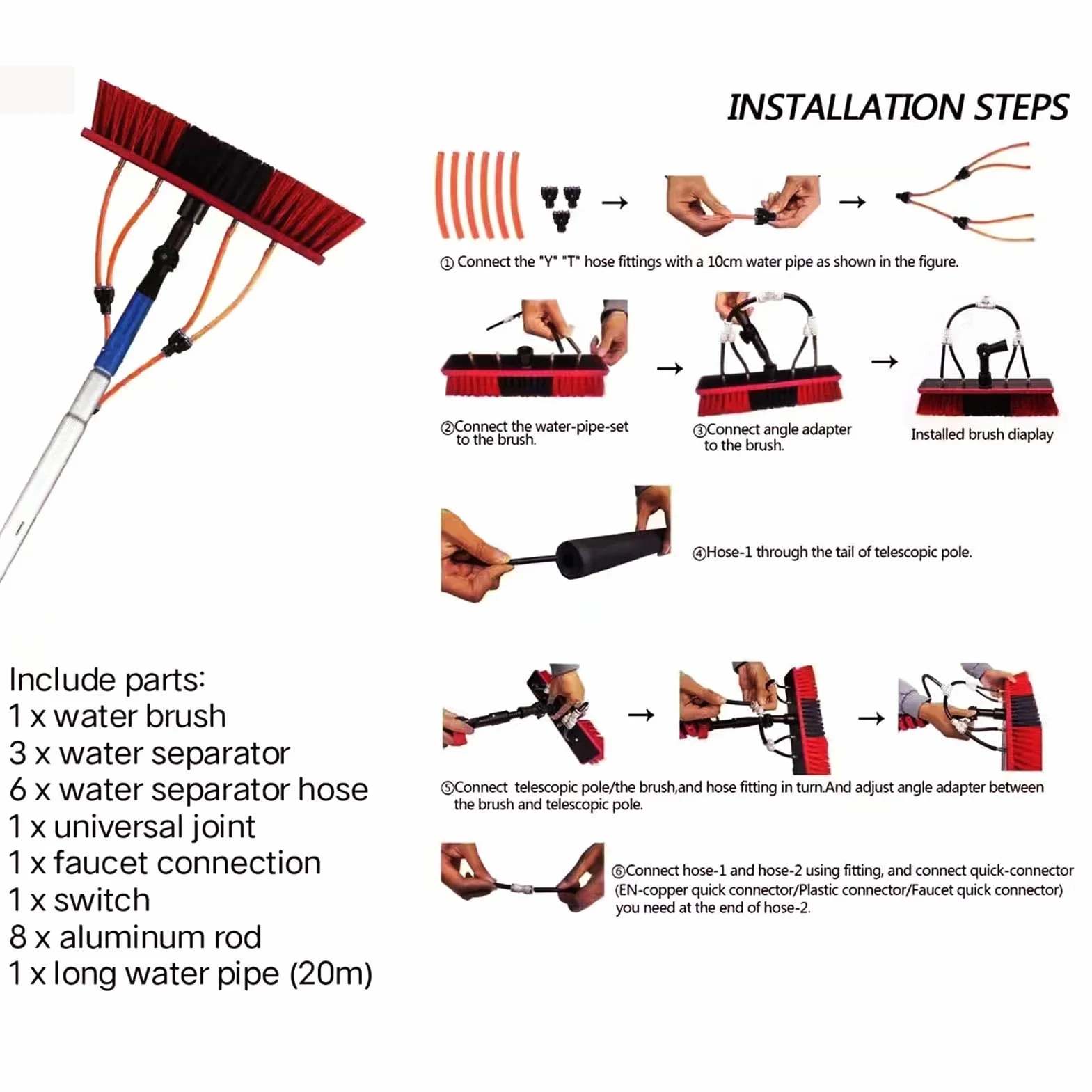 INSTALLATION STEPS

① Connect the "Y" "T" hose fittings with a 10cm water pipe as shown in the figure.

②Connect the water-pipe-set to the brush.

③Connect angle adapter to the brush.

Installed brush diaplay

④Hose-1 through the tail of telescopic pole.

⑤Connect telescopic pole/the brush,and hose fitting in turn.And adjust angle adapter between the brush and telescopic pole.

⑥Connect hose-1 and hose-2 using fitting, and connect quick-connector (EN-copper quick connector/Plastic connector/Faucet quick connector) you need at the end of hose-2.

Include parts:
1 x water brush
3 x water separator
6 x water separator hose
1 x universal joint
1 x faucet connection
1 x switch
8 x aluminum rod
1 x long water pipe (20m)