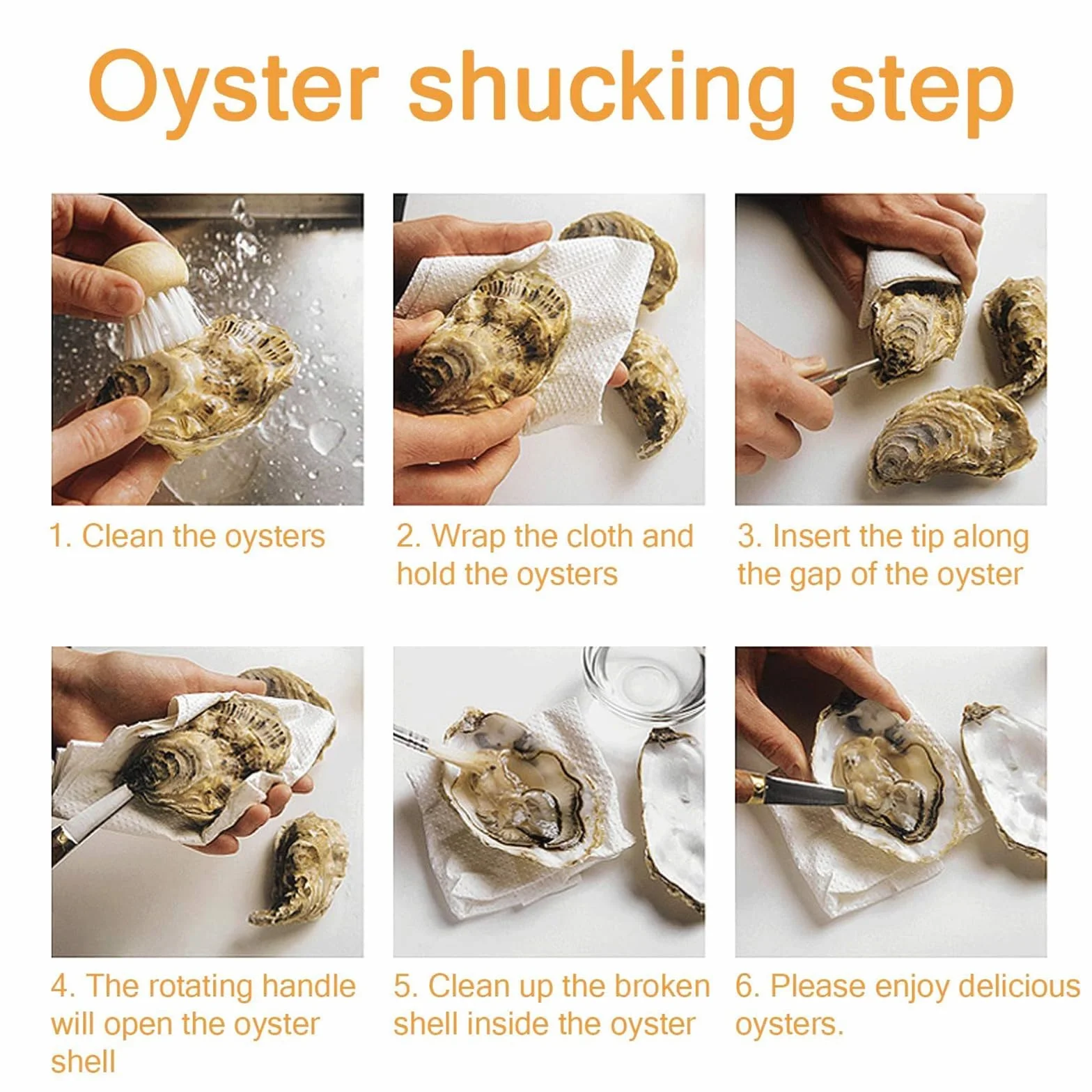 Oyster shucking step

1. Clean the oysters

2. Wrap the cloth and hold the oysters

3. Insert the tip along the gap of the oyster

4. The rotating handle will open the oyster shell

5. Clean up the broken shell inside the oyster

6. Please enjoy delicious oysters.