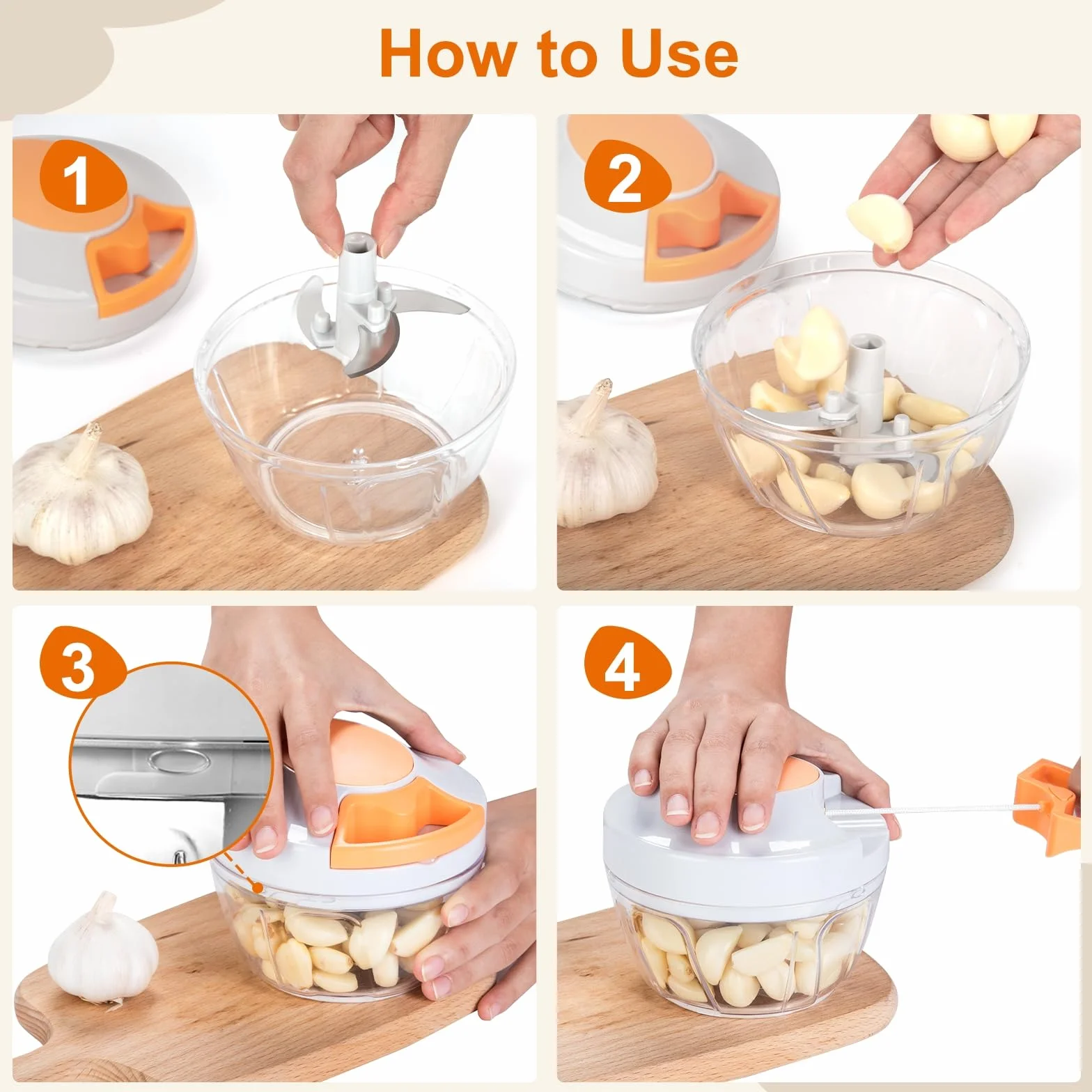 How to Use

1

2

3

4