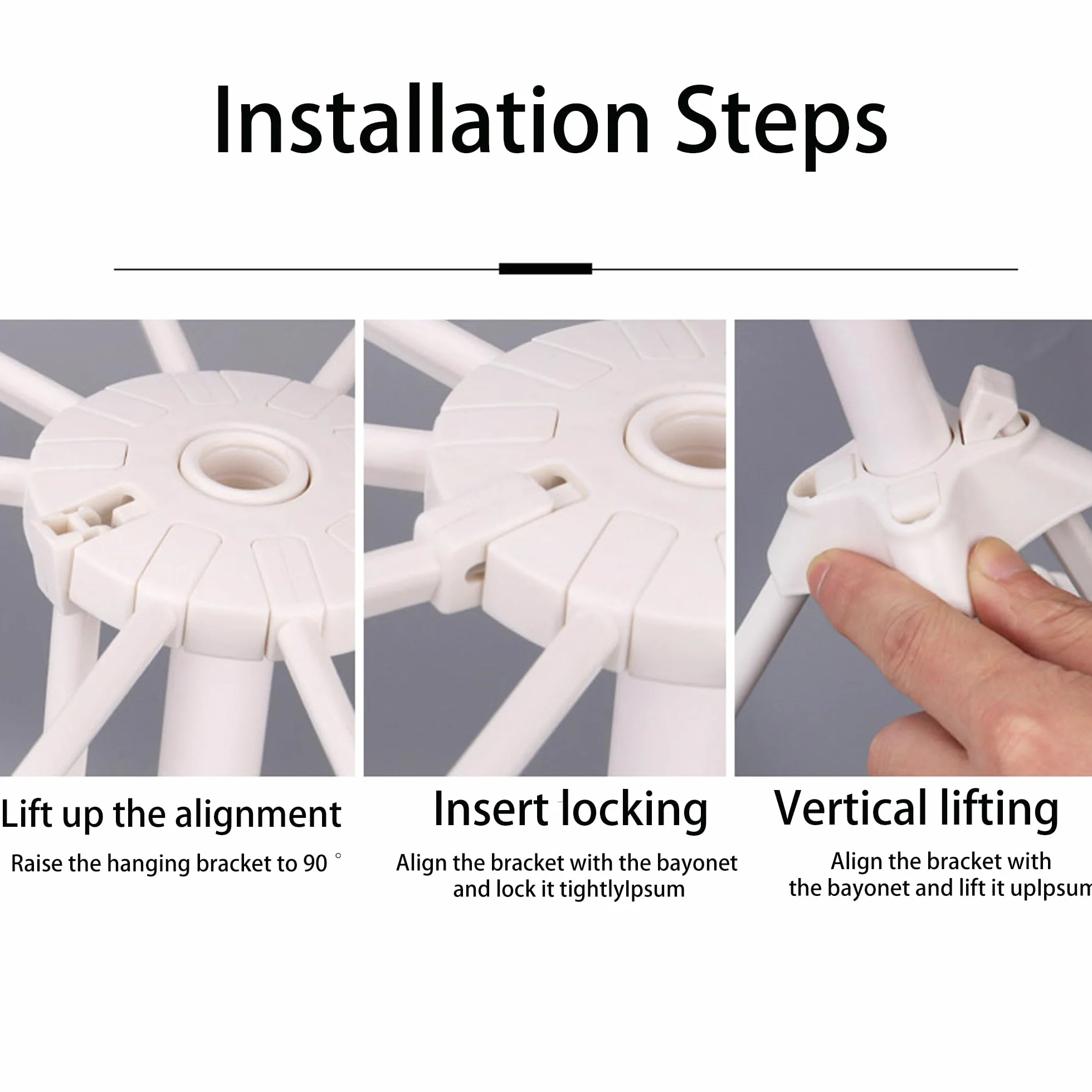 Installation Steps

Lift up the alignment

Raise the hanging bracket to 90 °

Insert locking

Align the bracket with the bayonet and lock it tightlyIpsum

Vertical lifting

Align the bracket with the bayonet and lift it upIpsum