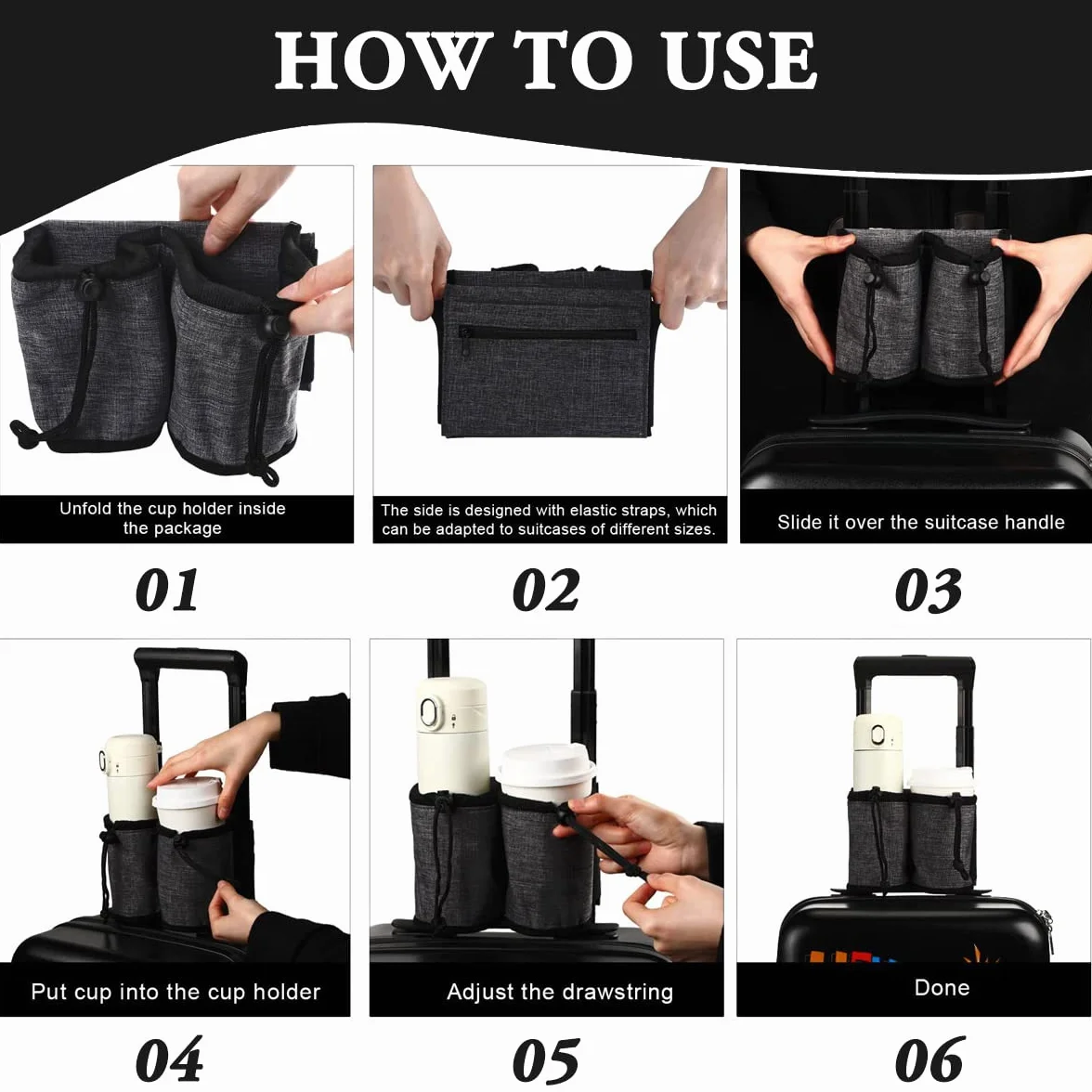 HOW TO USE

Unfold the cup holder inside the package

01

The side is designed with elastic straps, which can be adapted to suitcases of different sizes.

02

Slide it over the suitcase handle

03

Put cup into the cup holder

04

Adjust the drawstring

05

Done

06