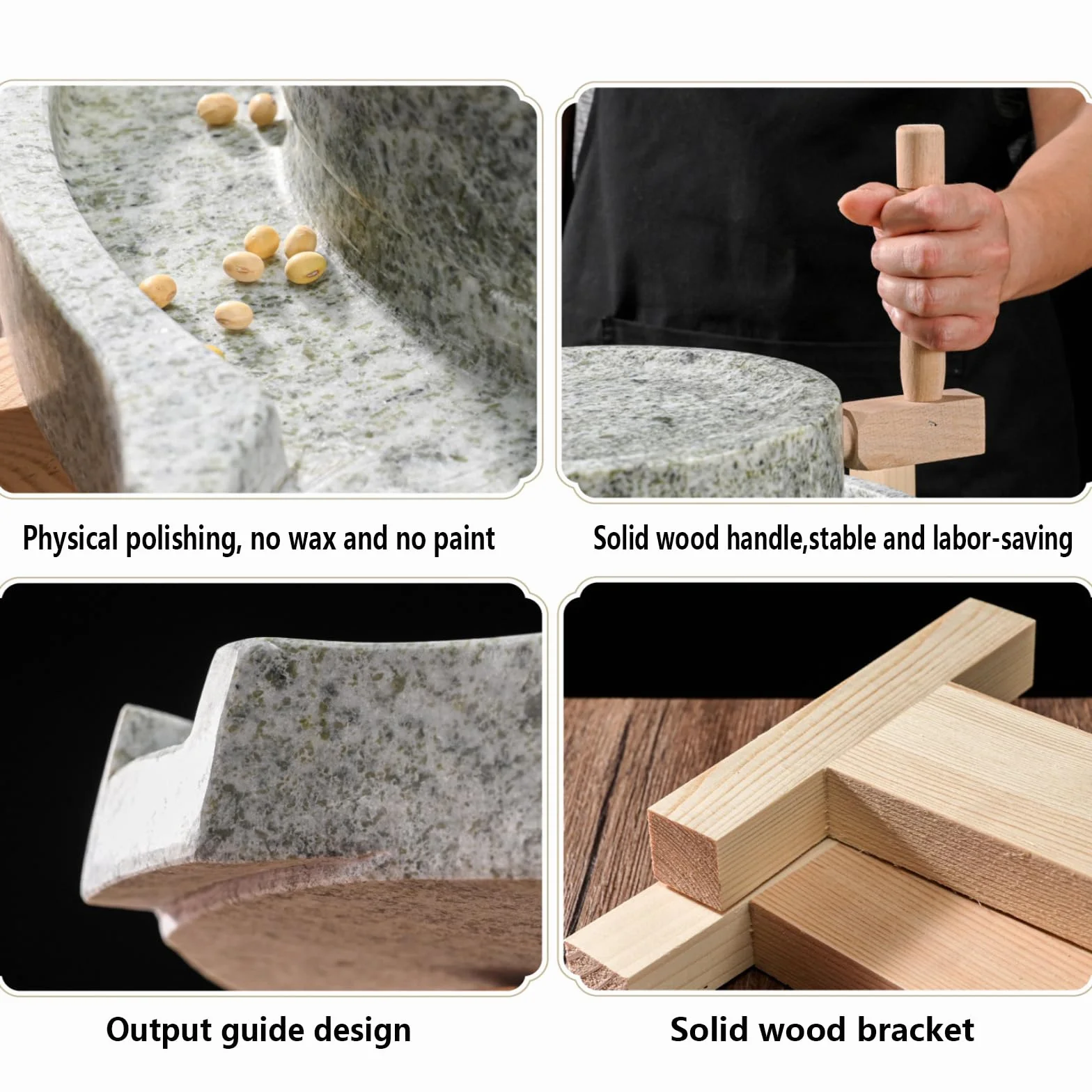 Physical polishing, no wax and no paint

Solid wood handle,stable and labor-saving

Output guide design

Solid wood bracket