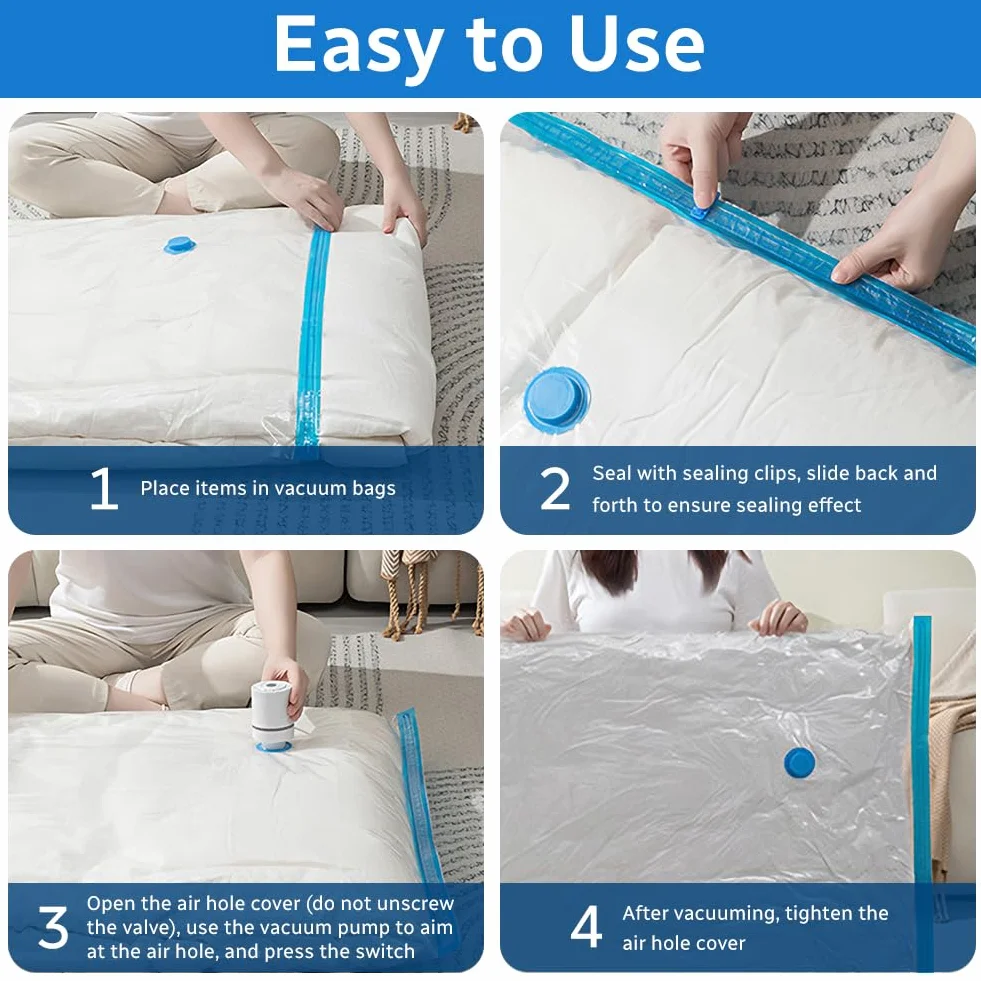 Easy to Use

1 Place items in vacuum bags

2 Seal with sealing clips, slide back and forth to ensure sealing effect

3 Open the air hole cover (do not unscrew the valve), use the vacuum pump to aim at the air hole, and press the switch

4 After vacuuming, tighten the air hole cover