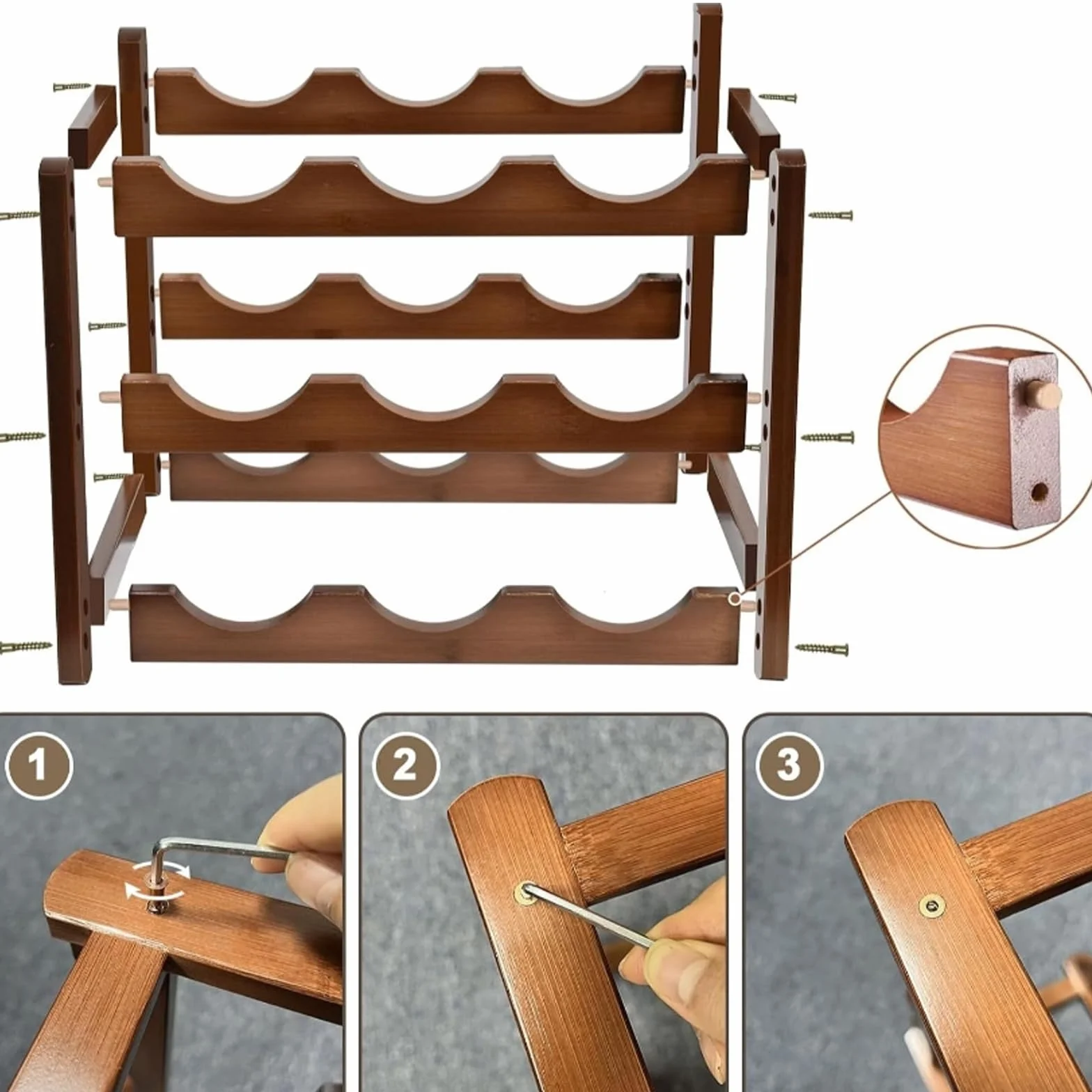 1

2

3