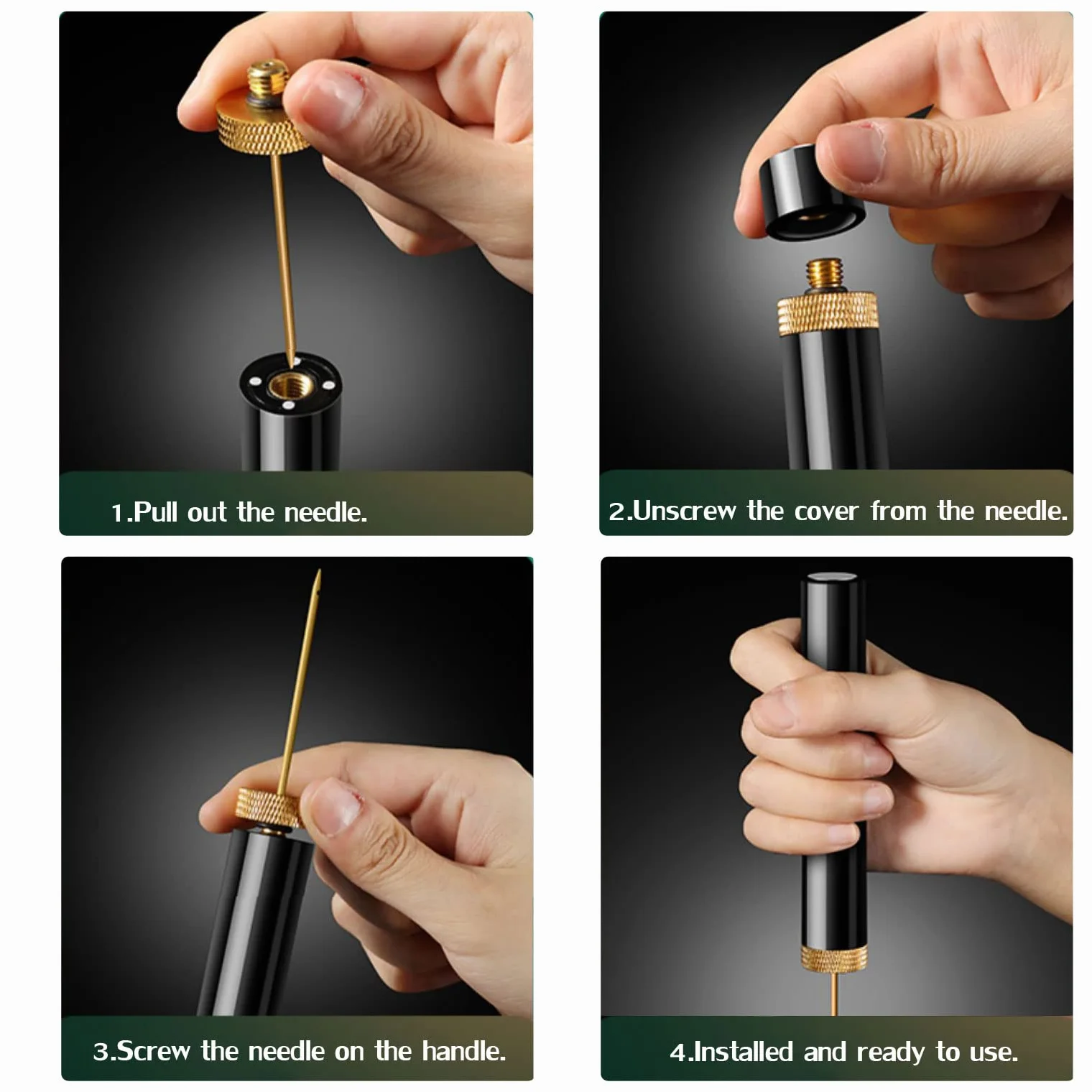 1.Pull out the needle.

2.Unscrew the cover from the needle.

3.Screw the needle on the handle.

4.Installed and ready to use.