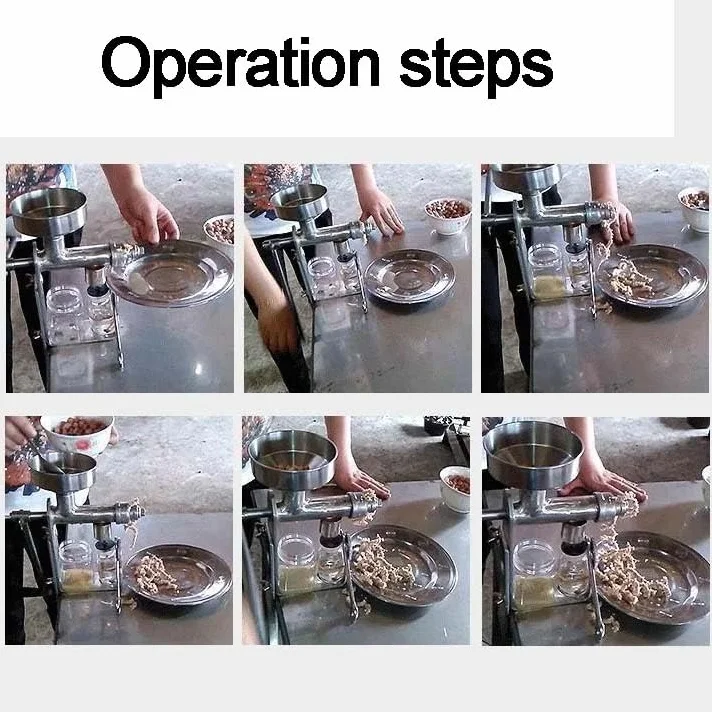 Operation steps