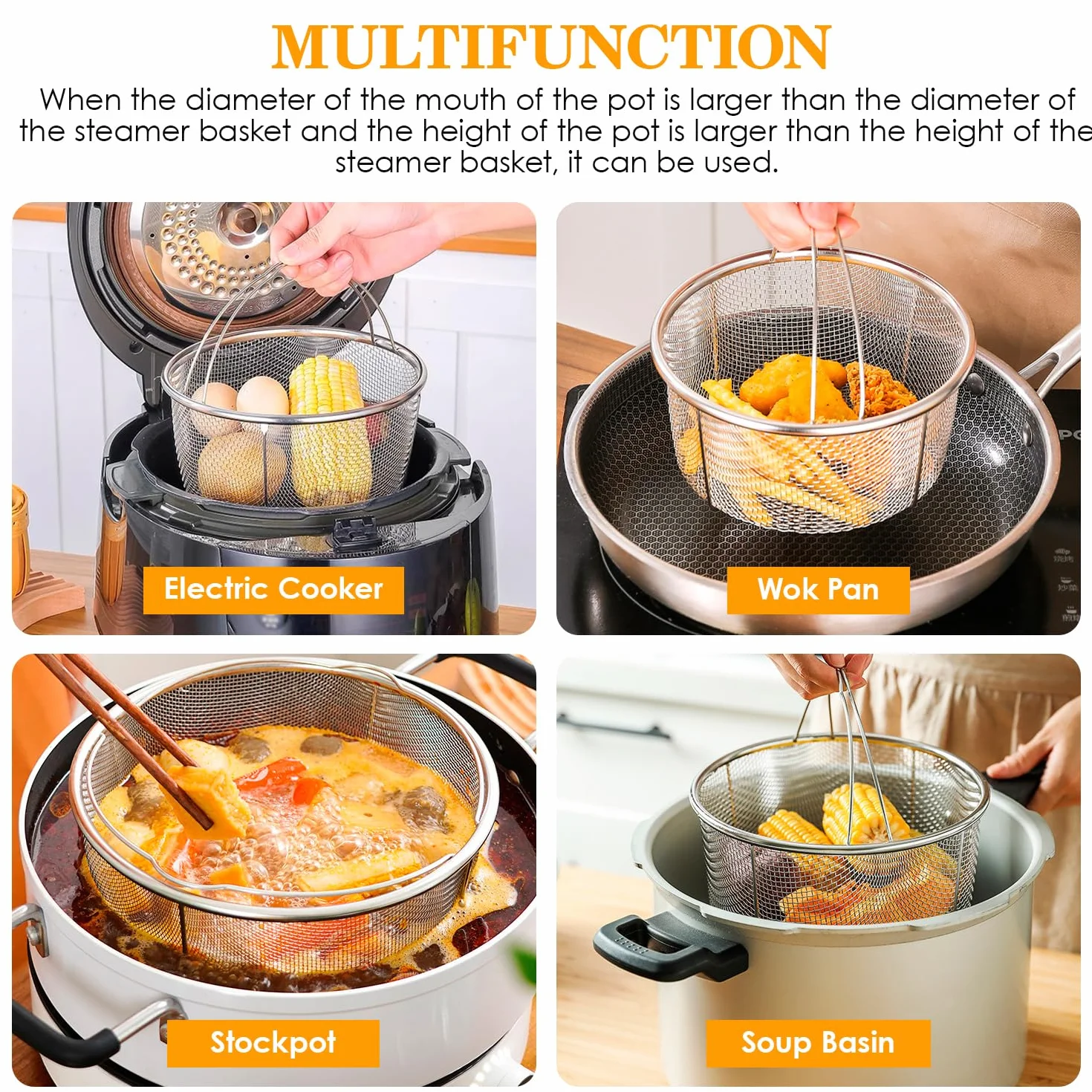 MULTIFUNCTION

When the diameter of the mouth of the pot is larger than the diameter of the steamer basket and the height of the pot is larger than the height of the steamer basket, it can be used.

Electric Cooker

Wok Pan

Stockpot

Soup Basin